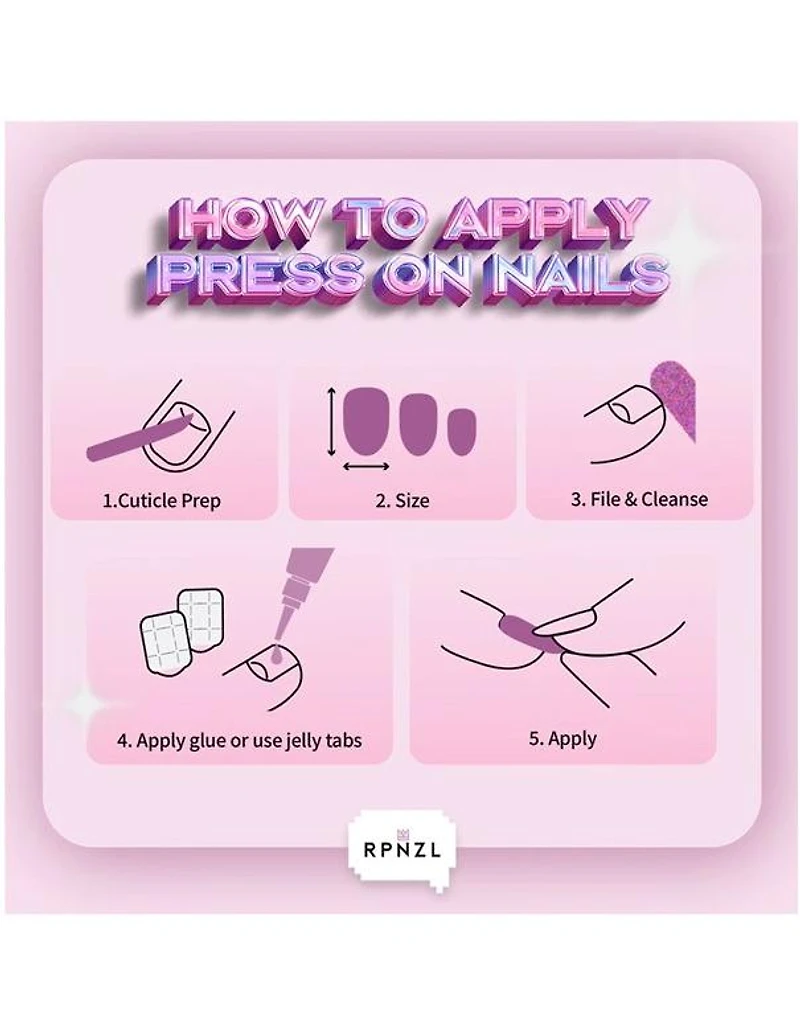 HOW TO APPLY PRESS ON NAILS

1.Cuticle Prep

2. Size

3. File & Cleanse

4. Apply glue or use jelly tabs

5. Apply

RPNZL