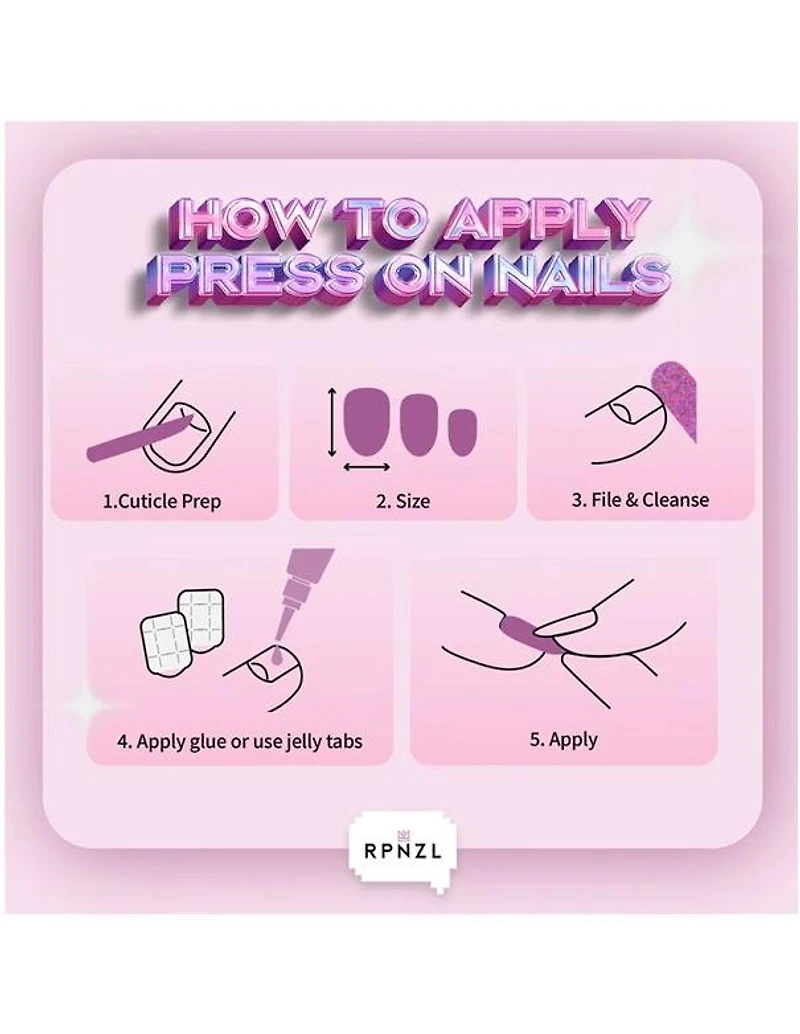 HOW TO APPLY PRESS ON NAILS

1.Cuticle Prep

2. Size

3. File & Cleanse

4. Apply glue or use jelly tabs

5. Apply

RPNZL