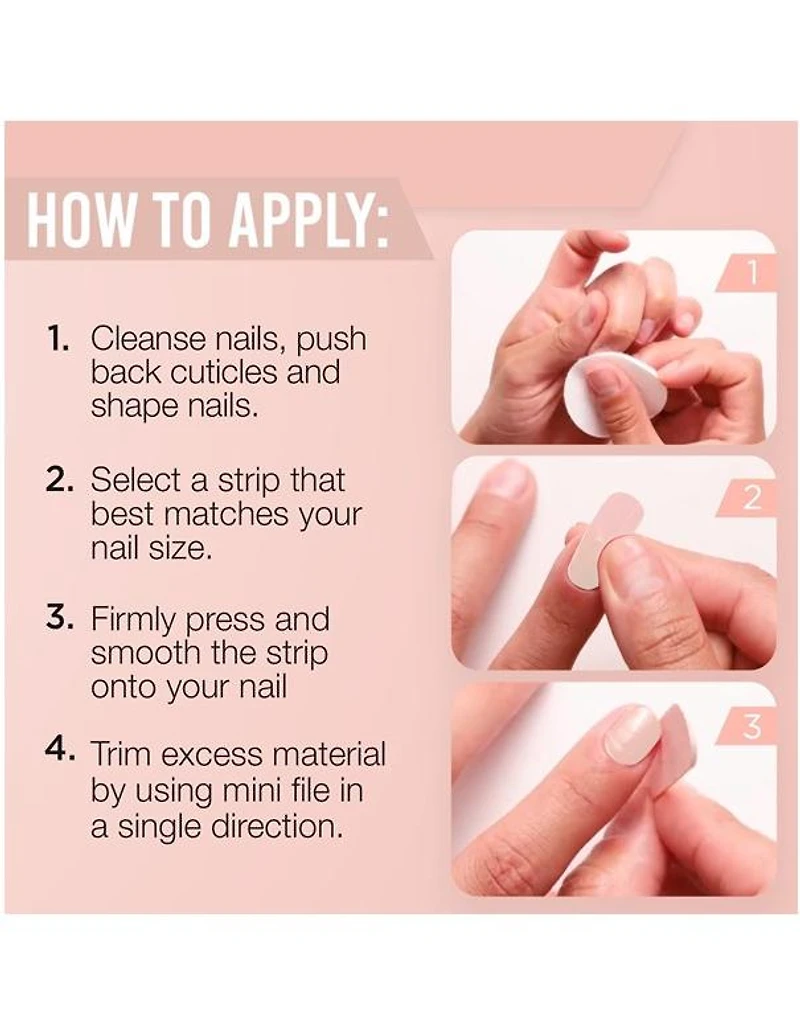 HOW TO APPLY:

1. Cleanse nails, push back cuticles and shape nails.

2. Select a strip that best matches your nail size.

3. Firmly press and smooth the strip onto your nail

4. Trim excess material by using mini file in a single direction.

1

2

3