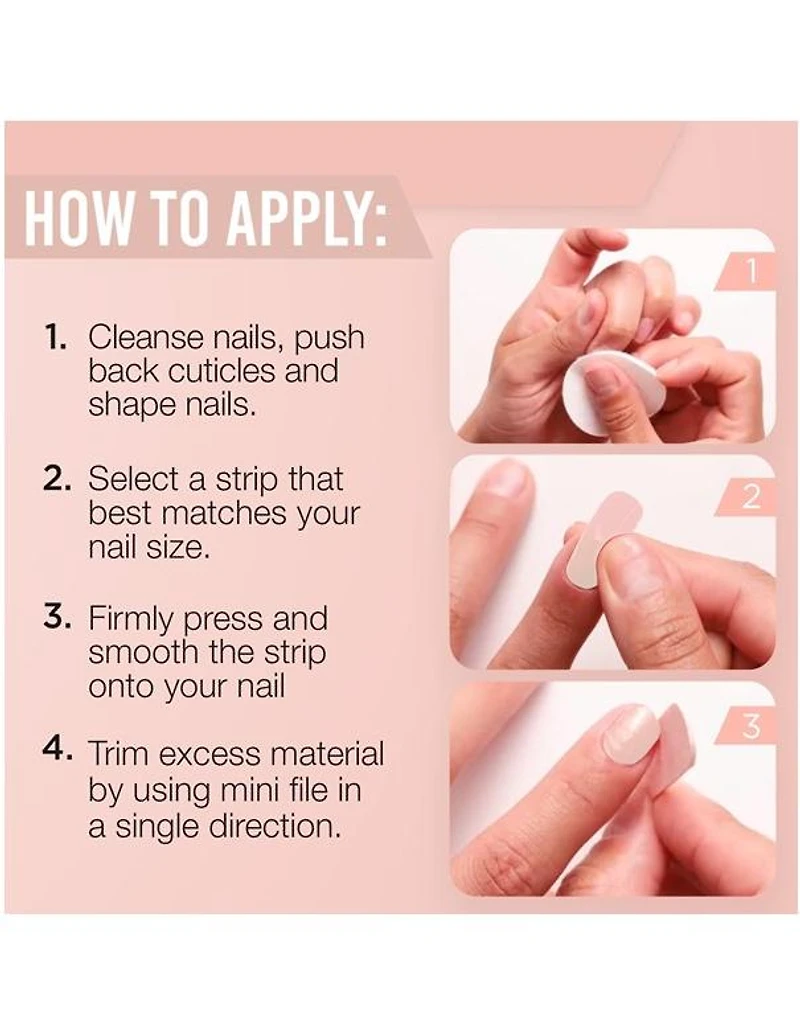 HOW TO APPLY:

1. Cleanse nails, push back cuticles and shape nails.

2. Select a strip that best matches your nail size.

3. Firmly press and smooth the strip onto your nail

4. Trim excess material by using mini file in a single direction.

1

2

3