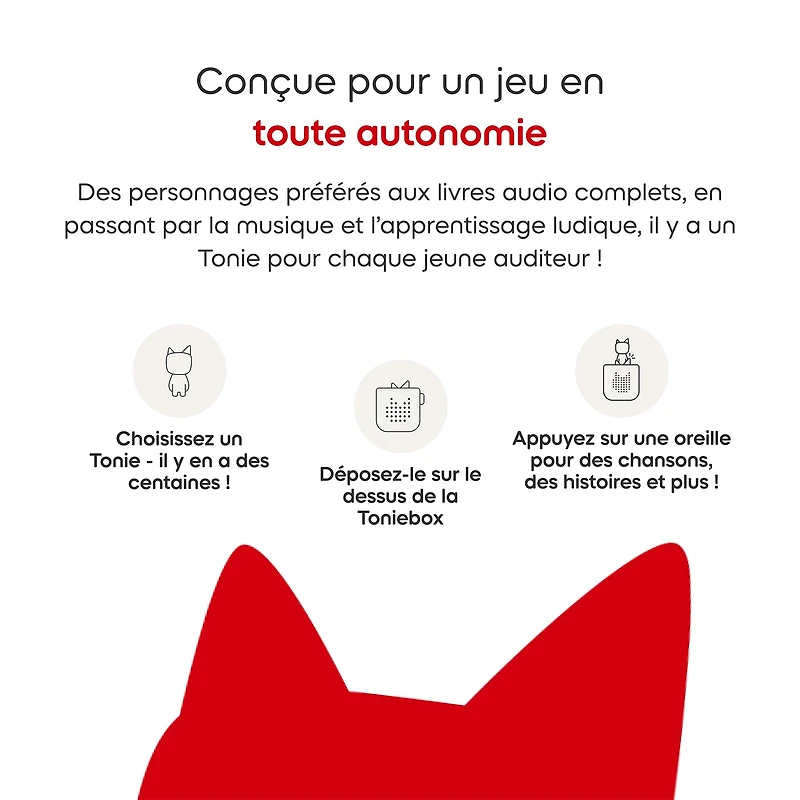 Conçue pour un jeu en
toute autonomie

Des personnages préférés aux livres audio complets, en passant par la musique et l'apprentissage ludique, il y a un Tonie pour chaque jeune auditeur !

Choisissez un Tonie - il y en a des centaines !

Déposez-le sur le dessus de la Toniebox

Appuyez sur une oreille pour des chansons, des histoires et plus !