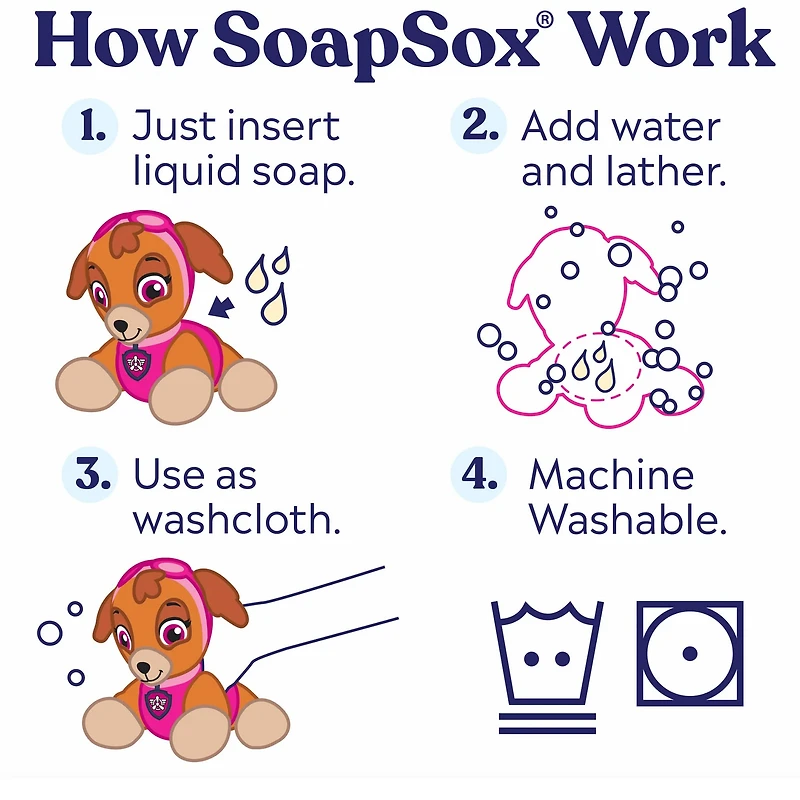 How SoapSox® Work

1. Just insert liquid soap.

2. Add water and lather.

3. Use as washcloth.

4. Machine Washable.