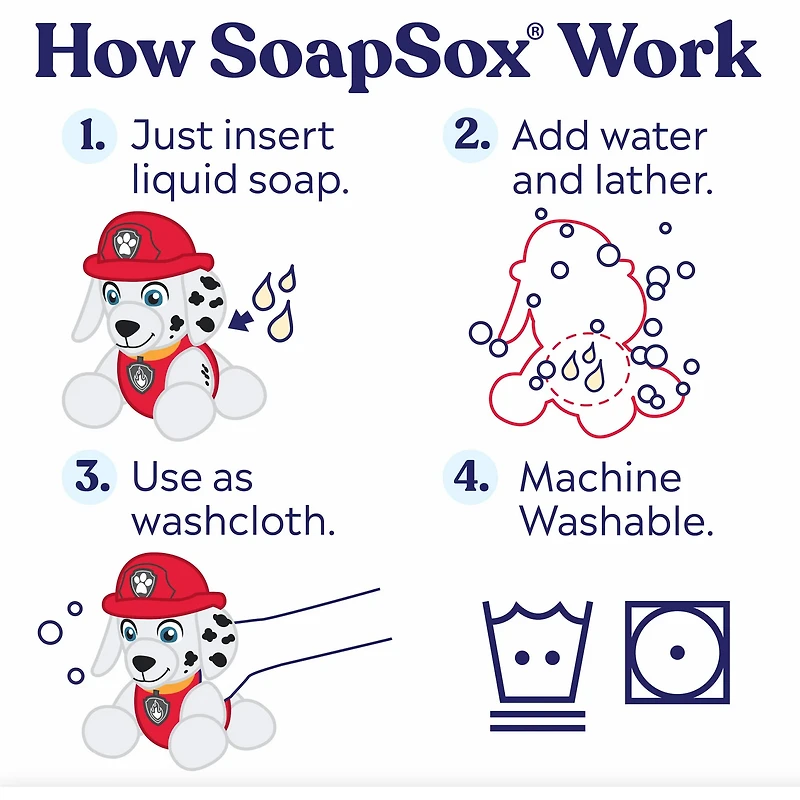 How SoapSox® Work

1. Just insert liquid soap.

2. Add water and lather.

3. Use as washcloth.

4. Machine Washable.