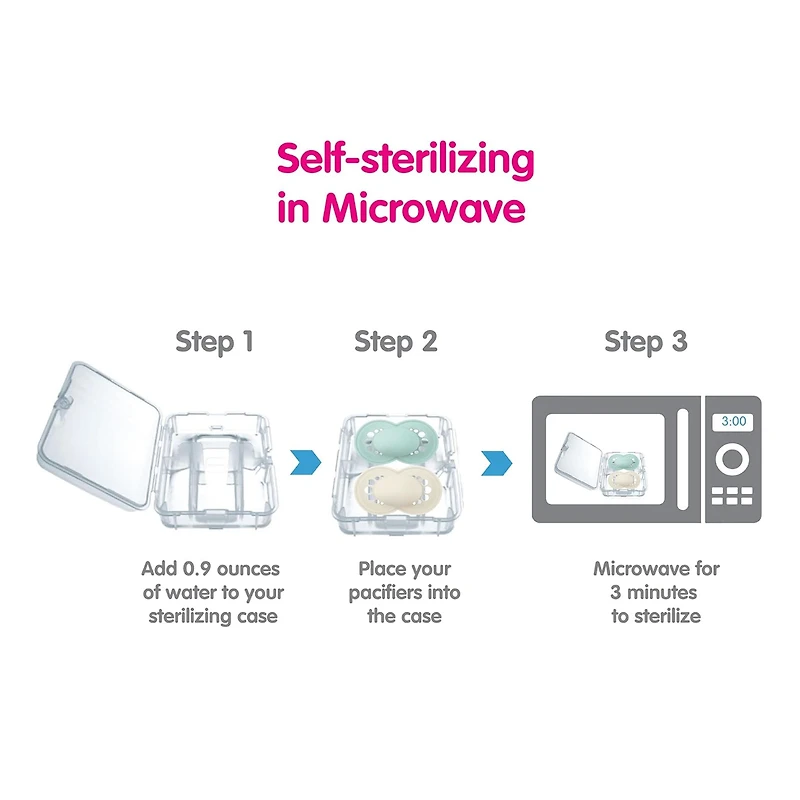 Self-sterilizing in Microwave

Step 1

Add 0.9 ounces of water to your sterilizing case

Step 2

Place your pacifiers into the case

Step 3

3:00

Microwave for 3 minutes to sterilize