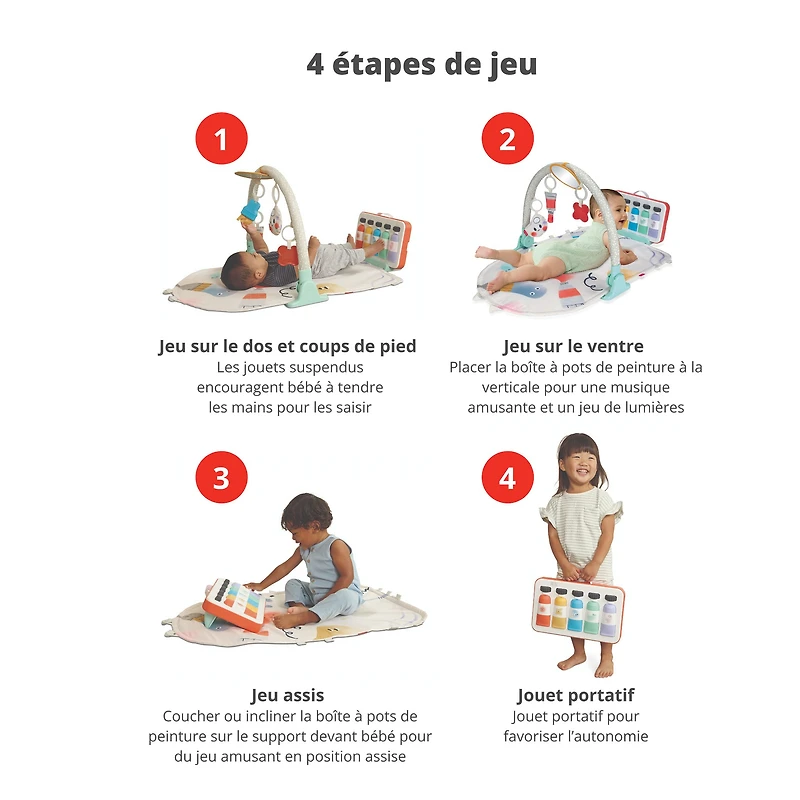 4 étapes de jeu

1

Jeu sur le dos et coups de pied
Les jouets suspendus encouragent bébé à tendre les mains pour les saisir

2

Jeu sur le ventre
Placer la boîte à pots de peinture à la verticale pour une musique amusante et un jeu de lumières

3

Jeu assis
Coucher ou incliner la boîte à pots de peinture sur le support devant bébé pour du jeu amusant en position assise

4

Jouet portatif
Jouet portatif pour favoriser l'autonomie