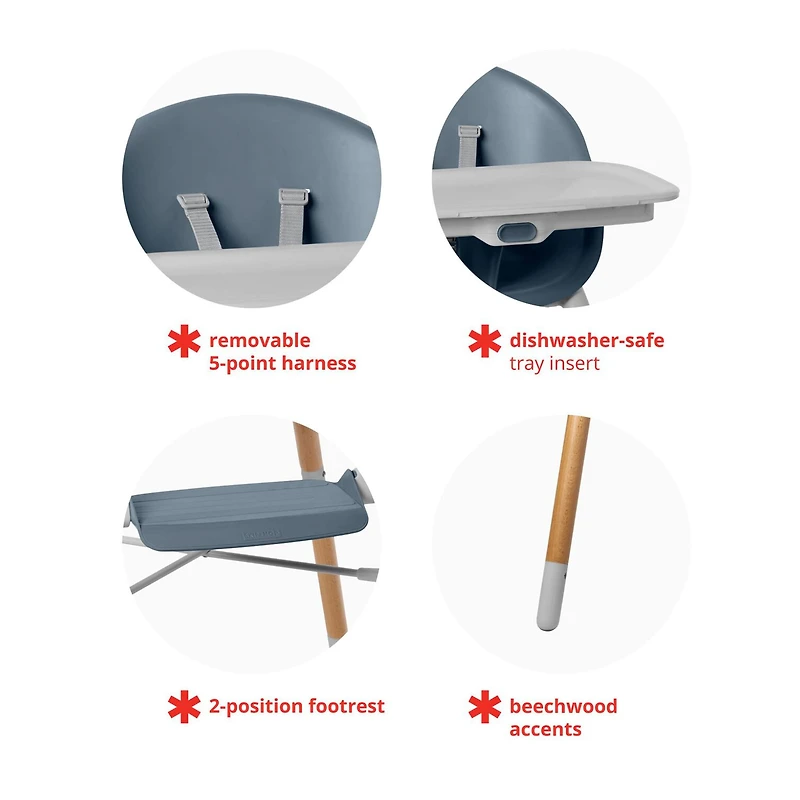 removable
5-point harness

dishwasher-safe
tray insert

2-position footrest

beechwood
accents