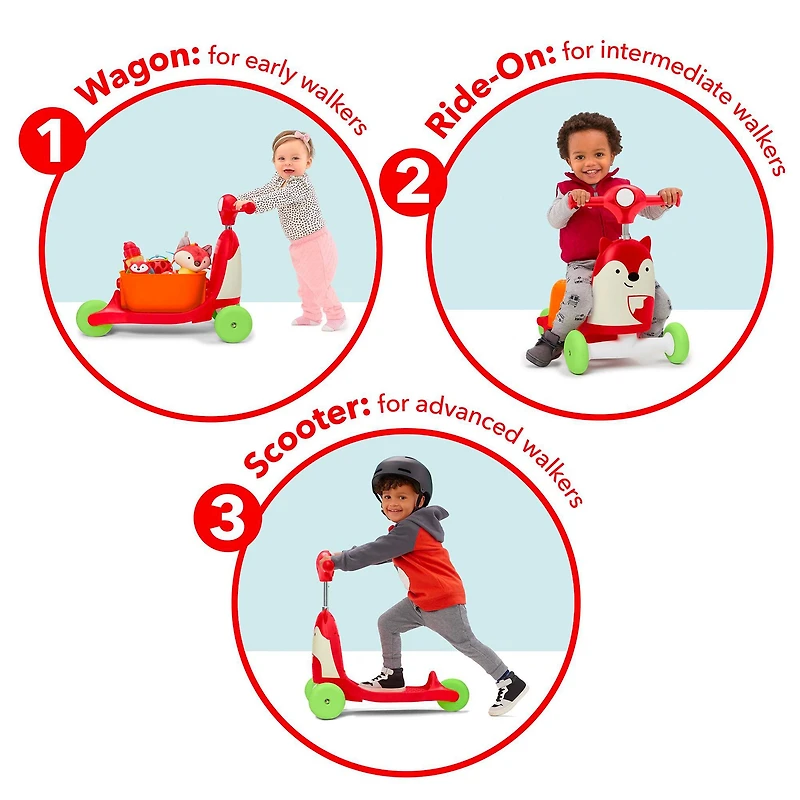 1 Wagon: for early walkers

2 Ride-On: for intermediate walkers

3 Scooter: for advanced walkers