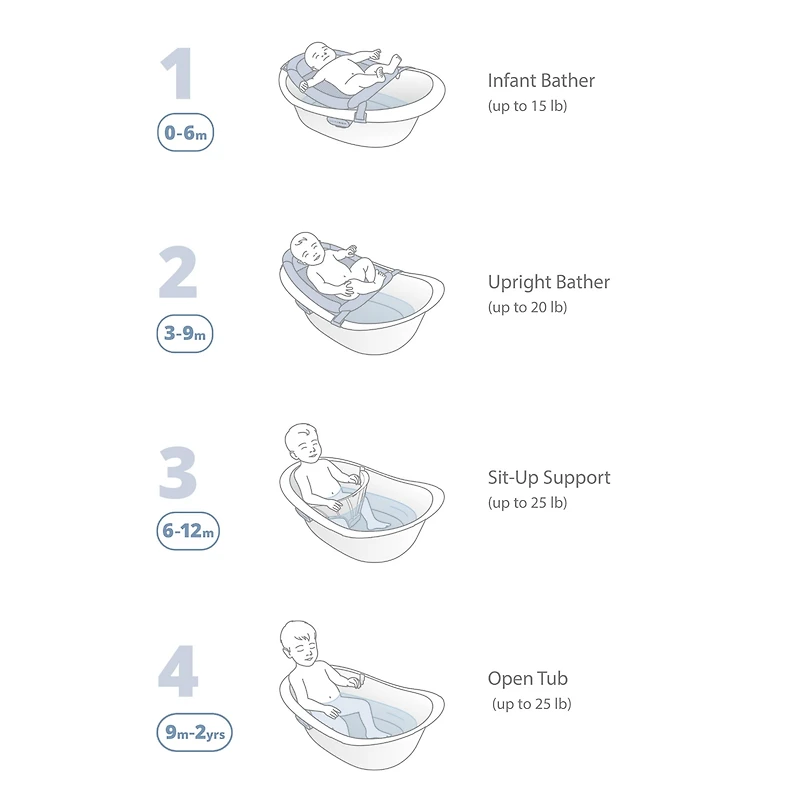 1
0-6m
Infant Bather
(up to 15 lb)

2
3-9m
Upright Bather
(up to 20 lb)

3
6-12m
Sit-Up Support
(up to 25 lb)

4
9m-2yrs
Open Tub
(up to 25 lb)