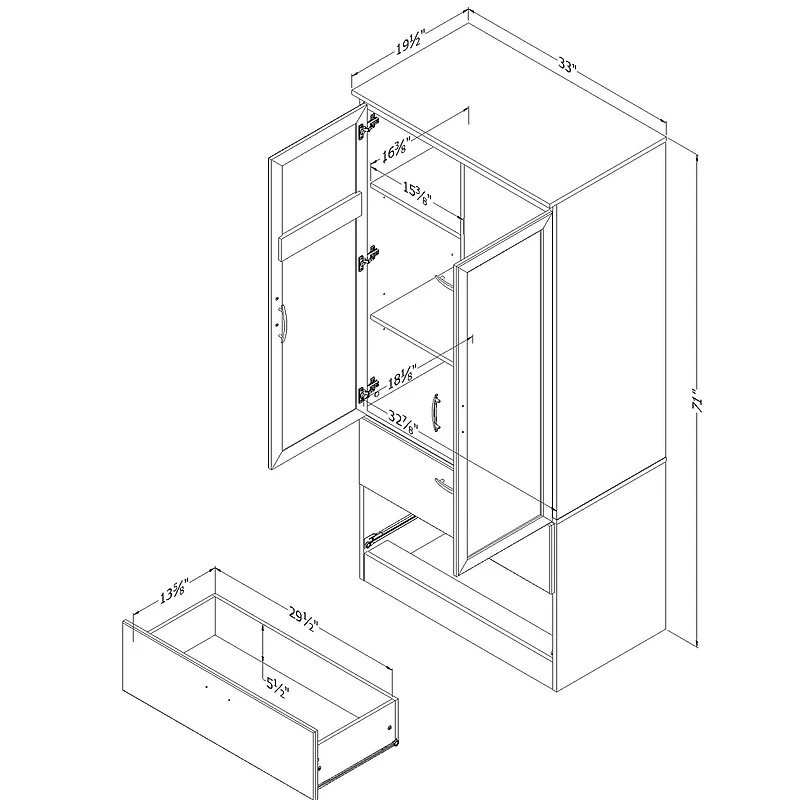 19½"
33"
16⅜"
15⅜"
18⅛"
32⅞"
71"
13⅝"
29½"
5½"