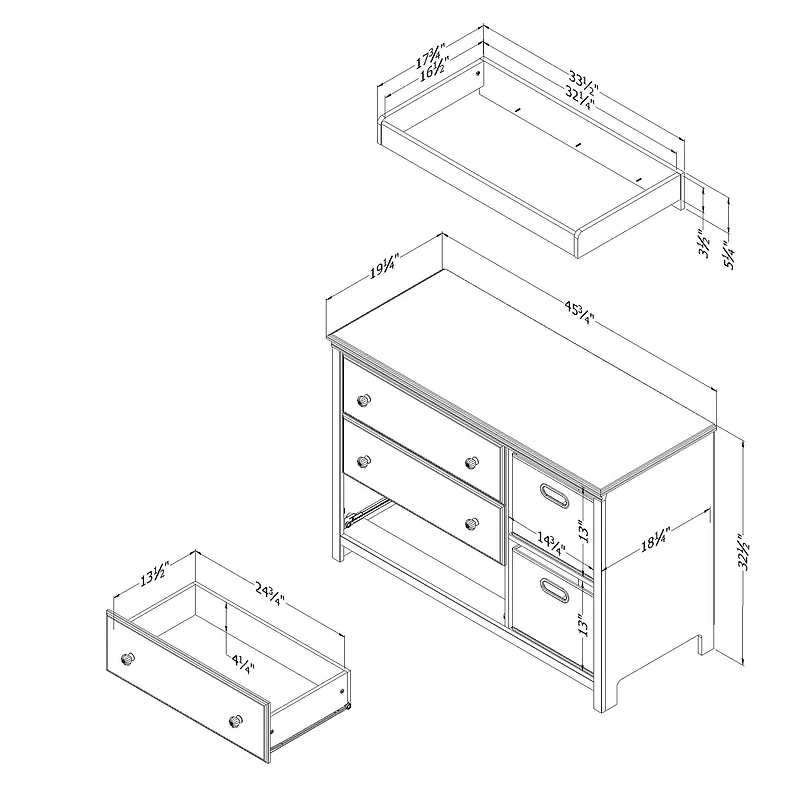 17¾"
16½"
33½"
32¼"
3½"
5¼"
19¼"
45¾"
14¾"
13"
18¼"
32½"
13"
13½"
24¾"
4¼"