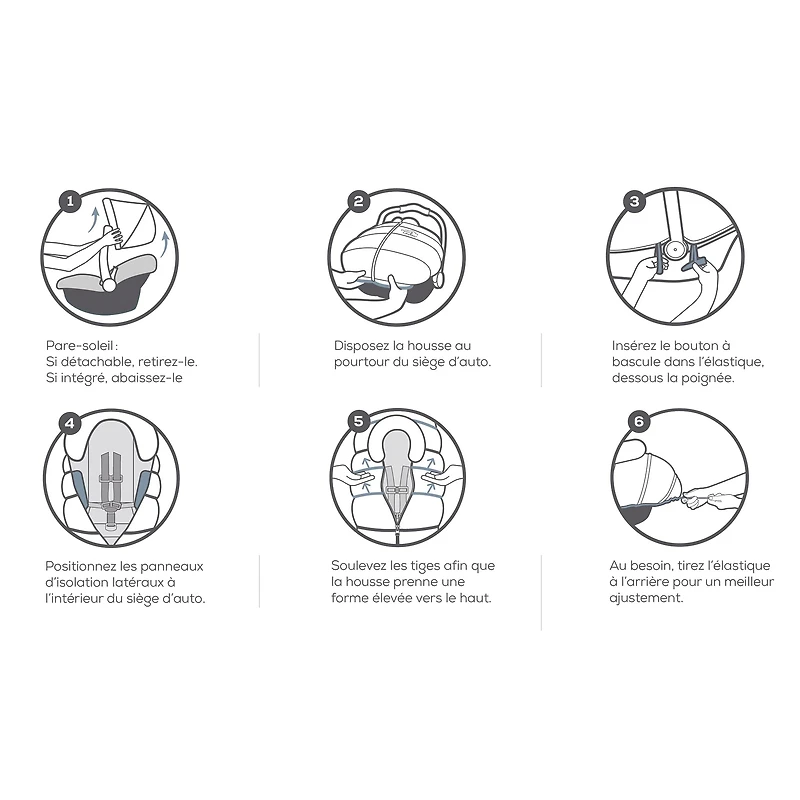 1

Pare-soleil :
Si détachable, retirez-le.
Si intégré, abaissez-le

2

Disposez la housse au pourtour du siège d'auto.

3

Insérez le bouton à bascule dans l'élastique, dessous la poignée.

4

Positionnez les panneaux d'isolation latéraux à l'intérieur du siège d'auto.

5

Soulevez les tiges afin que la housse prenne une forme élevée vers le haut.

6

Au besoin, tirez l'élastique à l'arrière pour un meilleur ajustement.