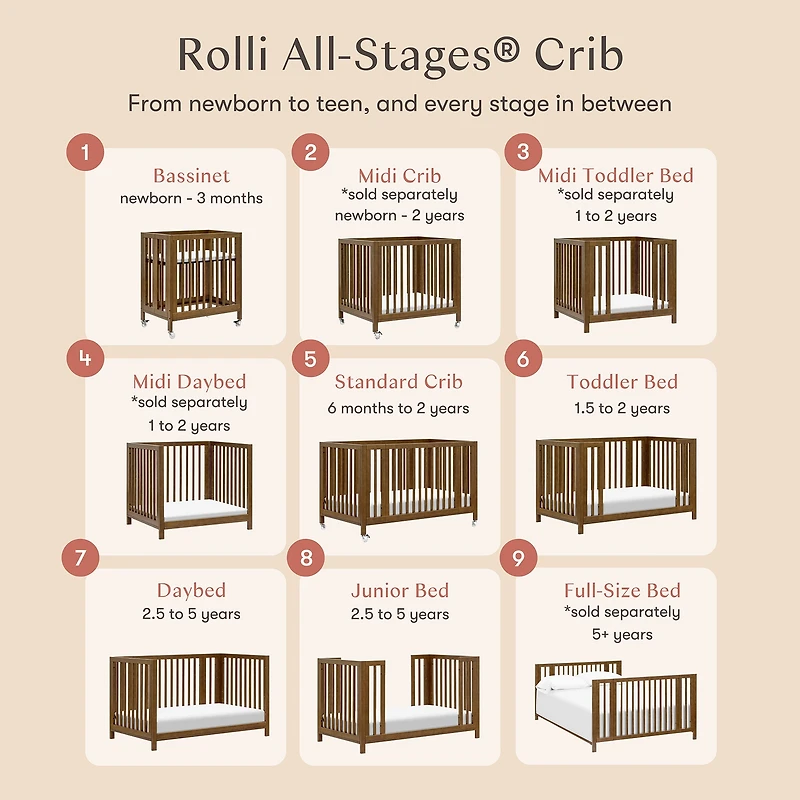 Rolli All-Stages® Crib

From newborn to teen, and every stage in between

1
Bassinet
newborn - 3 months

2
Midi Crib
*sold separately
newborn - 2 years

3
Midi Toddler Bed
*sold separately
1 to 2 years

4
Midi Daybed
*sold separately
1 to 2 years

5
Standard Crib
6 months to 2 years

6
Toddler Bed
1.5 to 2 years

7
Daybed
2.5 to 5 years

8
Junior Bed
2.5 to 5 years

9
Full-Size Bed
*sold separately
5+ years