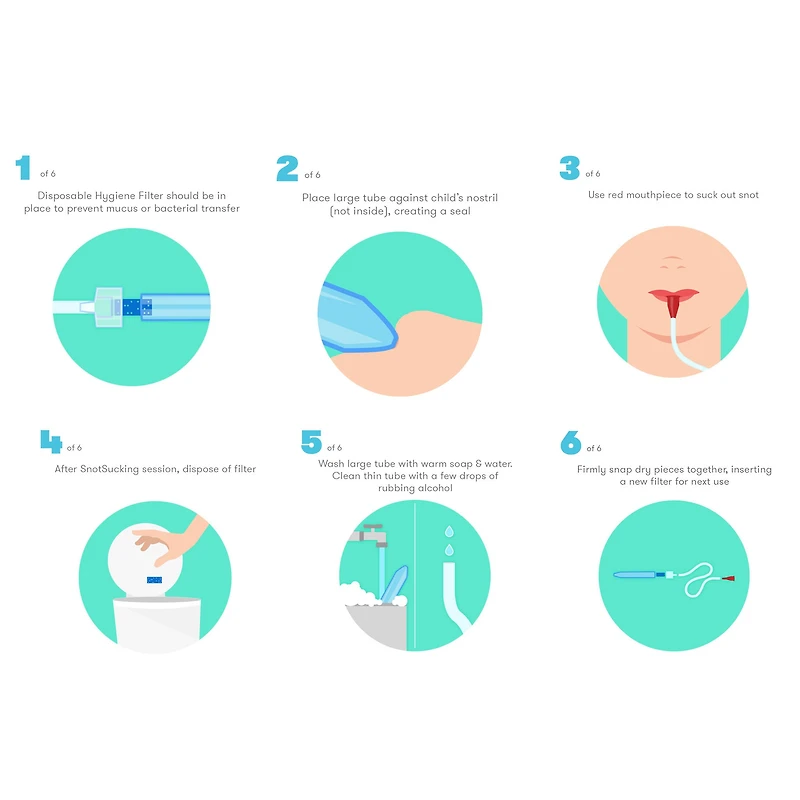 1 of 6

Disposable Hygiene Filter should be in place to prevent mucus or bacterial transfer

2 of 6

Place large tube against child's nostril (not inside), creating a seal

3 of 6

Use red mouthpiece to suck out snot

4 of 6

After SnotSucking session, dispose of filter

5 of 6

Wash large tube with warm soap & water. Clean thin tube with a few drops of rubbing alcohol

6 of 6

Firmly snap dry pieces together, inserting a new filter for next use