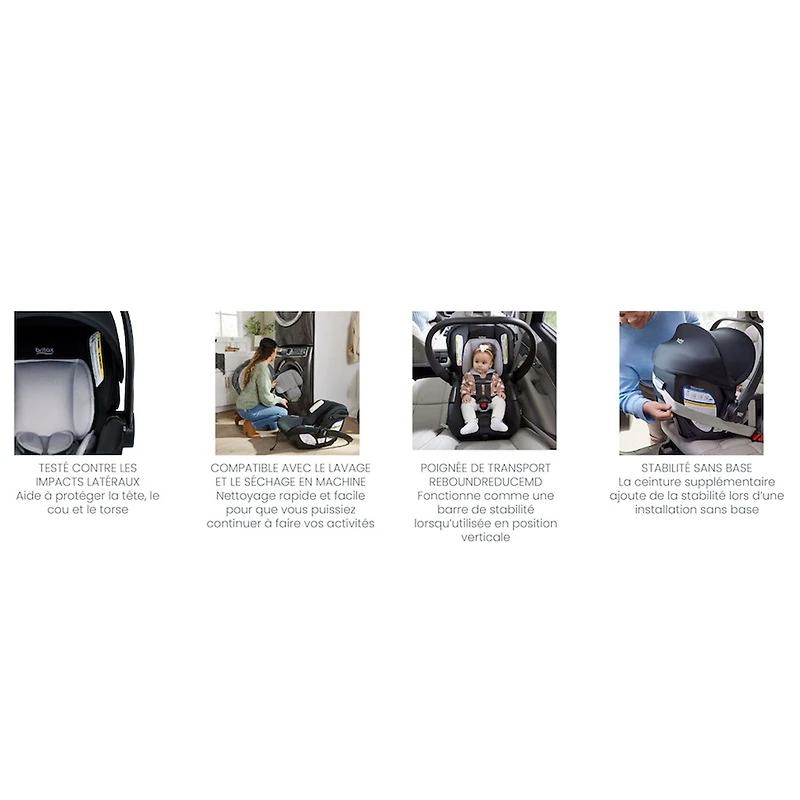 britax

TESTÉ CONTRE LES IMPACTS LATÉRAUX
Aide à protéger la tête, le cou et le torse

COMPATIBLE AVEC LE LAVAGE ET LE SÉCHAGE EN MACHINE
Nettoyage rapide et facile pour que vous puissiez continuer à faire vos activités

POIGNÉE DE TRANSPORT REBOUNDREDUCEMD
Fonctionne comme une barre de stabilité lorsqu'utilisée en position verticale

STABILITÉ SANS BASE
La ceinture supplémentaire ajoute de la stabilité lors d'une installation sans base