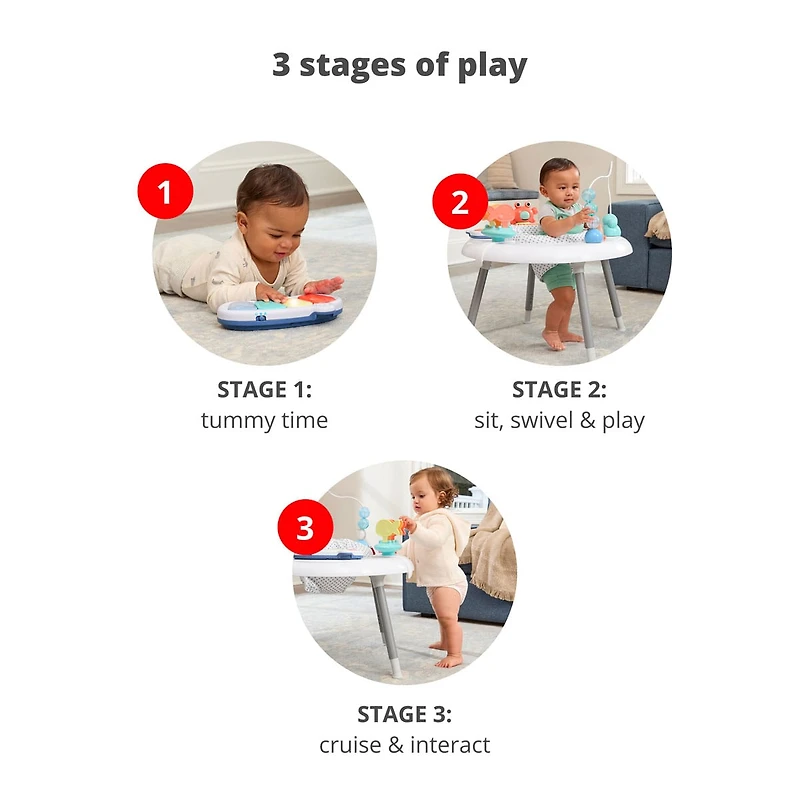 3 stages of play

1

STAGE 1:
tummy time

2

STAGE 2:
sit, swivel & play

3

STAGE 3:
cruise & interact