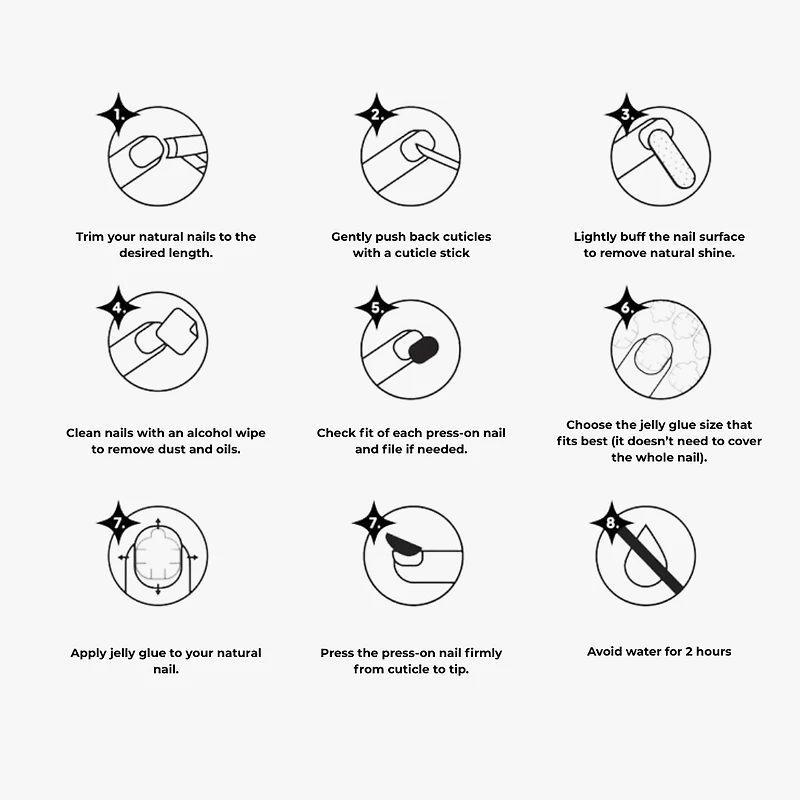 1.

Trim your natural nails to the desired length.

2.

Gently push back cuticles with a cuticle stick

3.

Lightly buff the nail surface to remove natural shine.

4.

Clean nails with an alcohol wipe to remove dust and oils.

5.

Check fit of each press-on nail and file if needed.

6.

Choose the jelly glue size that fits best (it doesn't need to cover the whole nail).

7.

Apply jelly glue to your natural nail.

7.

Press the press-on nail firmly from cuticle to tip.

8.

Avoid water for 2 hours