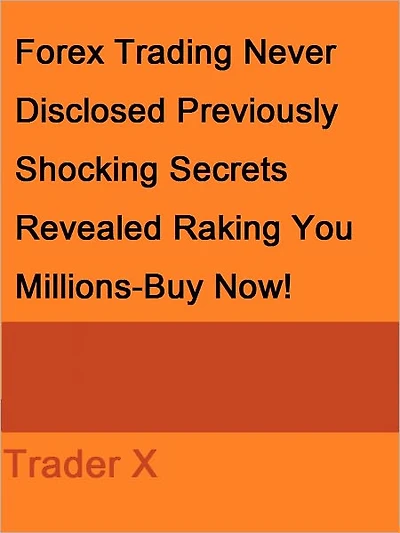 Forex Trading Never Disclosed Previously Shocking Secrets Revealed Raking You Millions-Buy Now!

Trader X