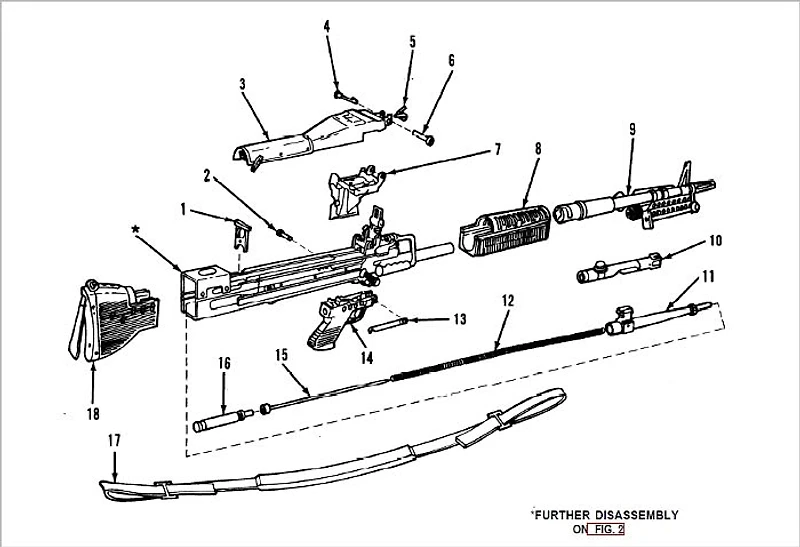 4
5
6
3
7
8
9
2
1
*
10
11
12
13
14
18
16
15
17
*FURTHER DISASSEMBLY ON FIG. 2