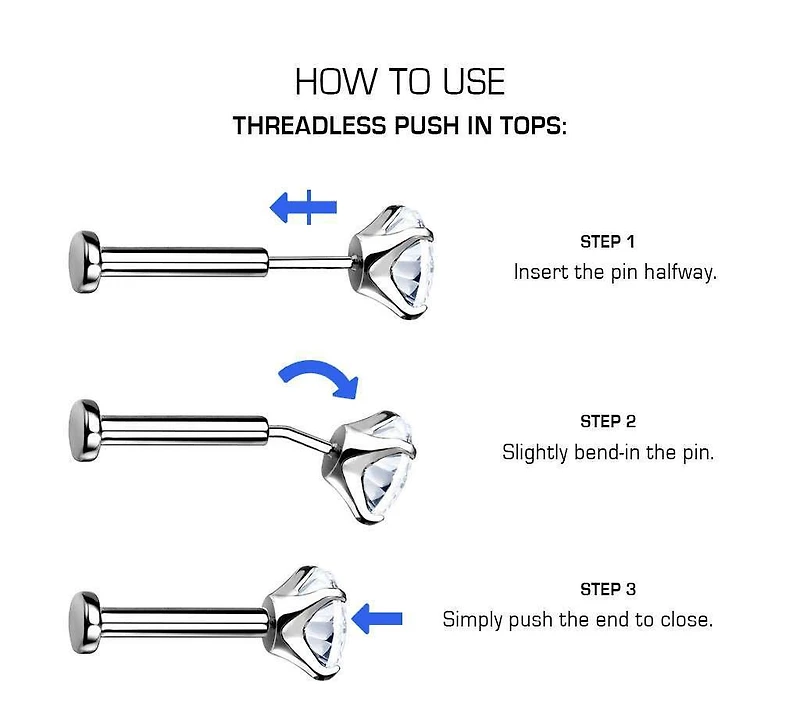 HOW TO USE
THREADLESS PUSH IN TOPS:

STEP 1
Insert the pin halfway.

STEP 2
Slightly bend-in the pin.

STEP 3
Simply push the end to close.