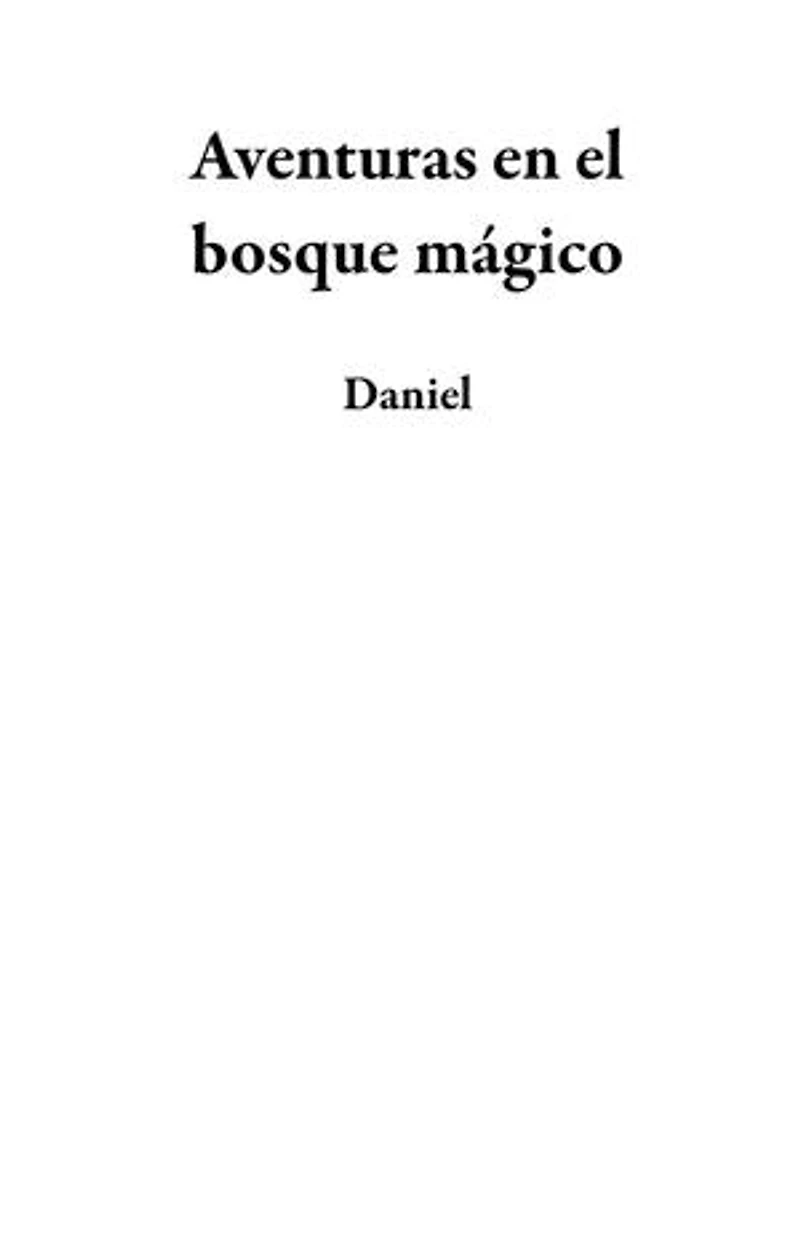 Aventuras en el bosque mágico

Daniel