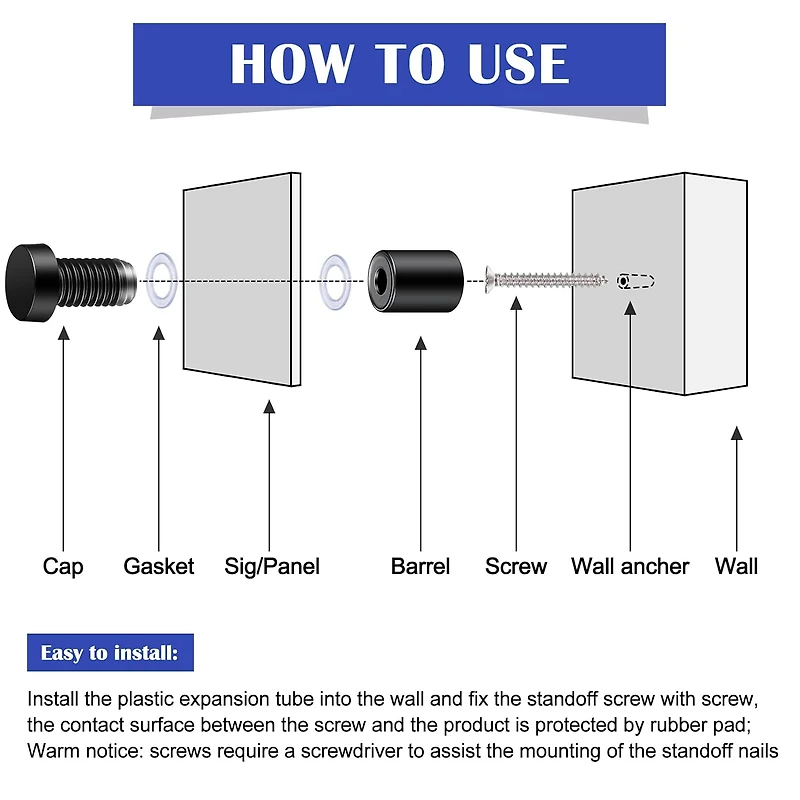 HOW TO USE

Cap
Gasket
Sig/Panel
Barrel
Screw
Wall ancher
Wall

Easy to install:

Install the plastic expansion tube into the wall and fix the standoff screw with screw, the contact surface between the screw and the product is protected by rubber pad; Warm notice: screws require a screwdriver to assist the mounting of the standoff nails