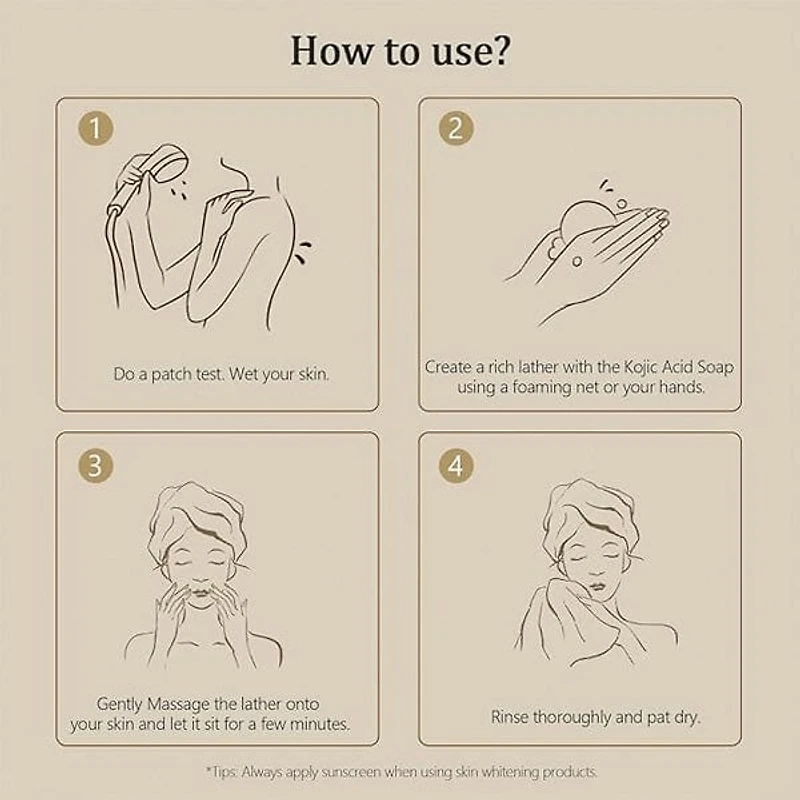 How to use?

1

Do a patch test. Wet your skin.

2

Create a rich lather with the Kojic Acid Soap using a foaming net or your hands.

3

Gently Massage the lather onto your skin and let it sit for a few minutes.

4

Rinse thoroughly and pat dry.

*Tips: Always apply sunscreen when using skin whitening products.