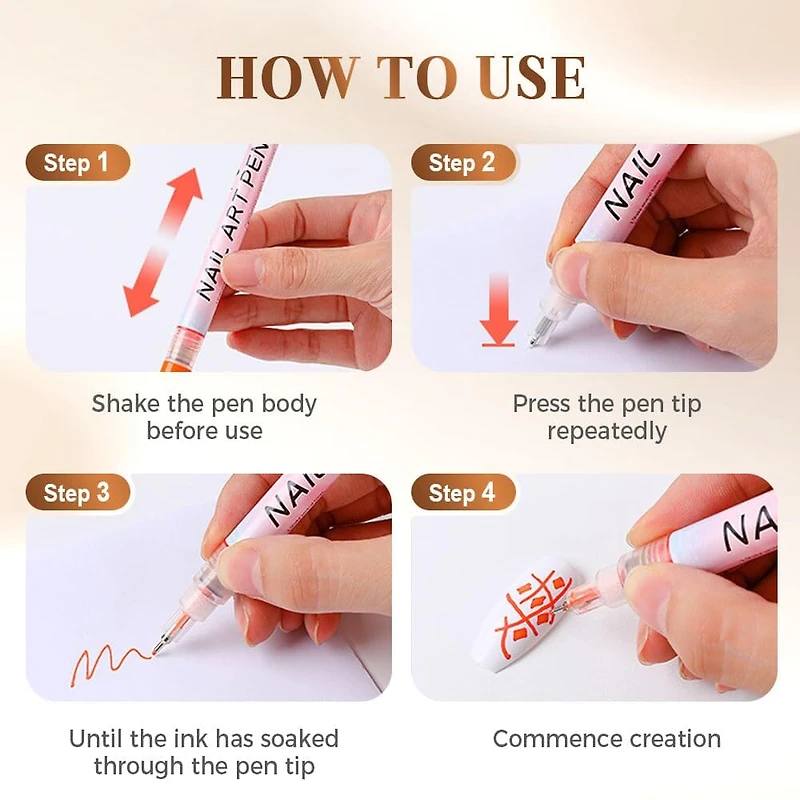 HOW TO USE

Step 1

NAIL ART PEN

Shake the pen body before use

Step 2

NAIL

Press the pen tip repeatedly

Step 3

NAIL

Until the ink has soaked through the pen tip

Step 4

NA

Commence creation