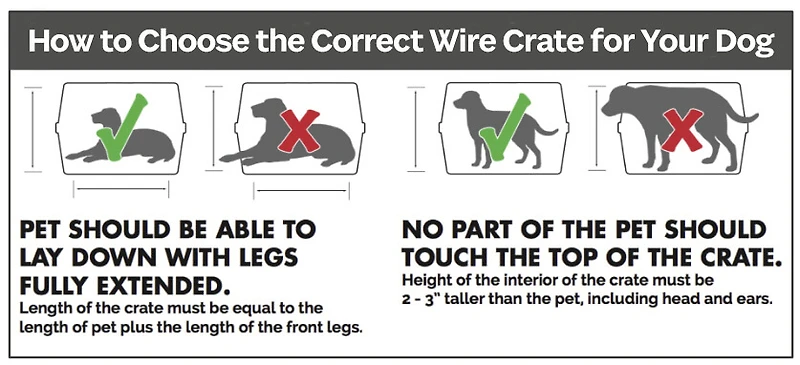 How to Choose the Correct Wire Crate for Your Dog

PET SHOULD BE ABLE TO LAY DOWN WITH LEGS FULLY EXTENDED.

Length of the crate must be equal to the length of pet plus the length of the front legs.

NO PART OF THE PET SHOULD TOUCH THE TOP OF THE CRATE.

Height of the interior of the crate must be 2 - 3" taller than the pet, including head and ears.