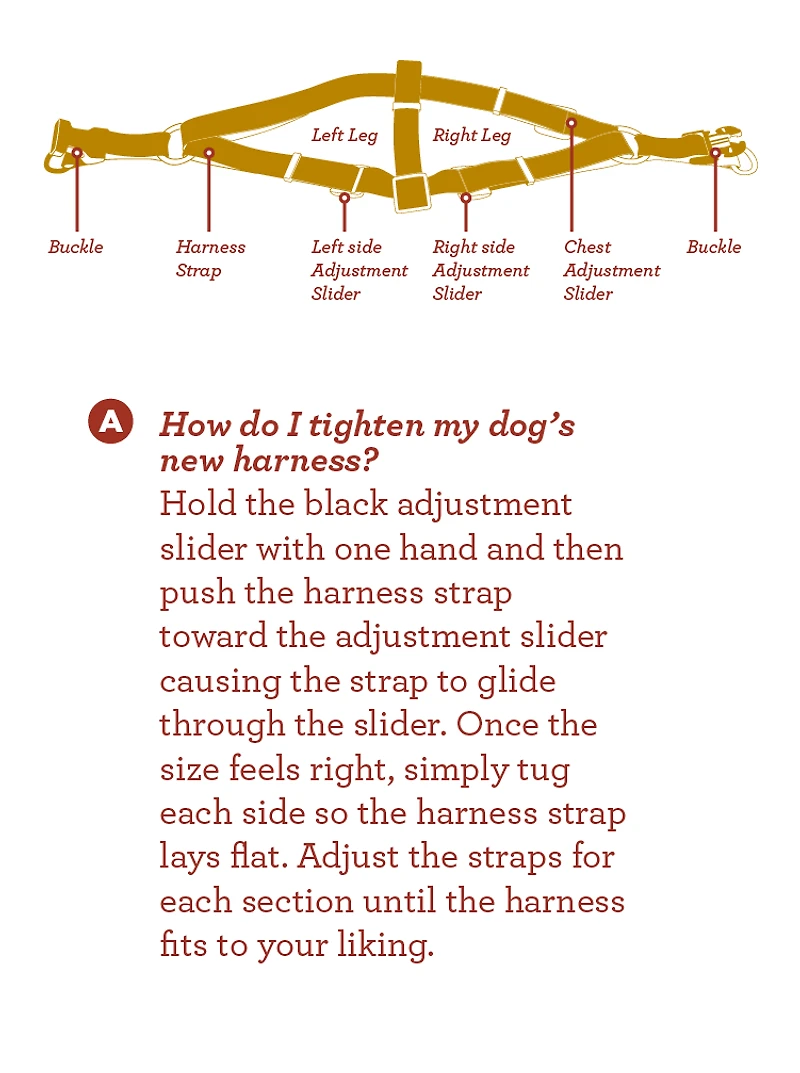 Left Leg
Right Leg

Buckle
Harness Strap
Left side Adjustment Slider
Right side Adjustment Slider
Chest Adjustment Slider
Buckle

A

How do I tighten my dog's new harness?
Hold the black adjustment slider with one hand and then push the harness strap toward the adjustment slider causing the strap to glide through the slider. Once the size feels right, simply tug each side so the harness strap lays flat. Adjust the straps for each section until the harness fits to your liking.