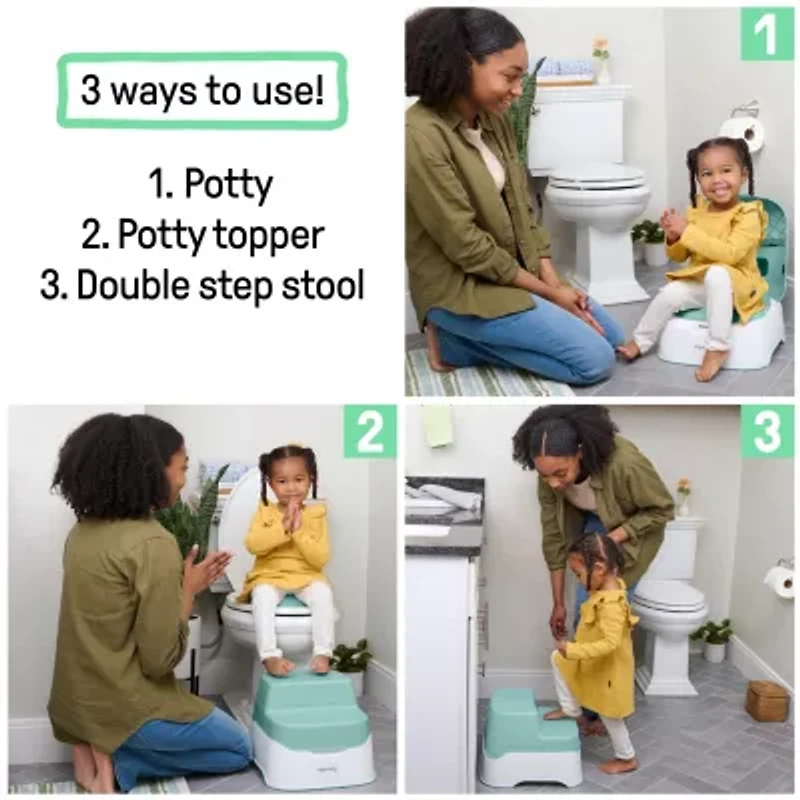 3 ways to use!

1. Potty
2. Potty topper
3. Double step stool

1

2

3