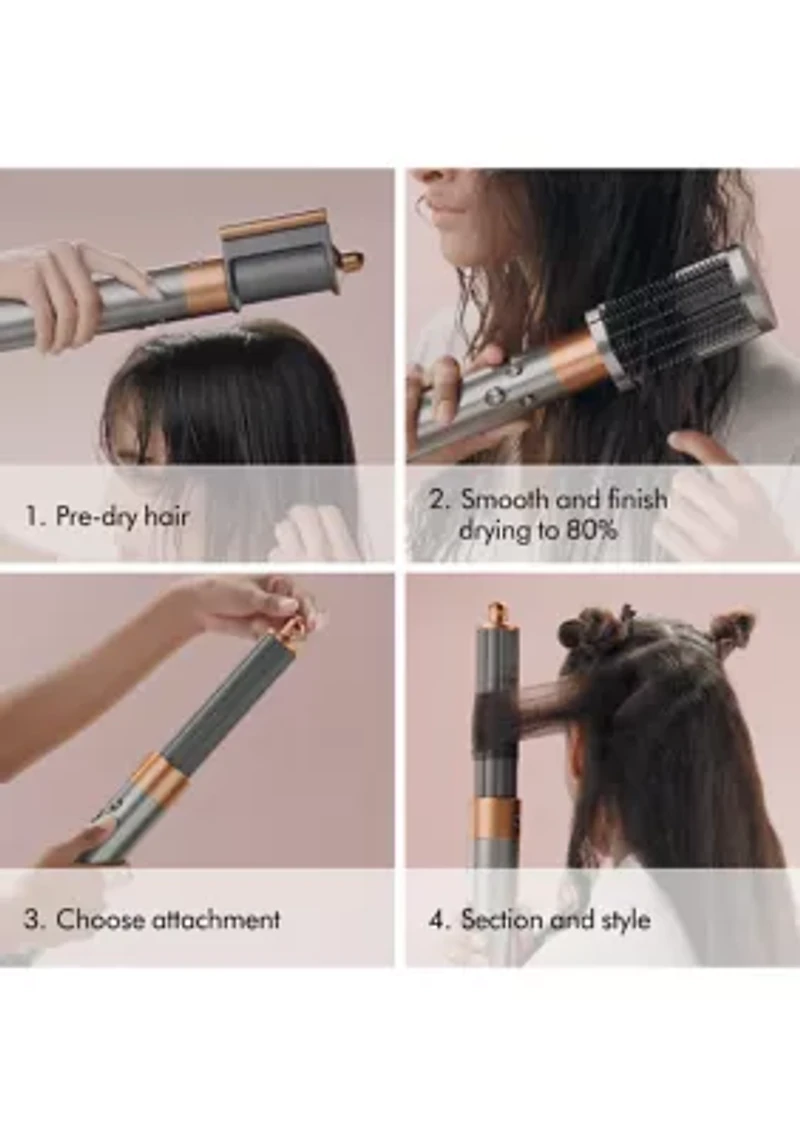 1. Pre-dry hair

2. Smooth and finish drying to 80%

3. Choose attachment

4. Section and style