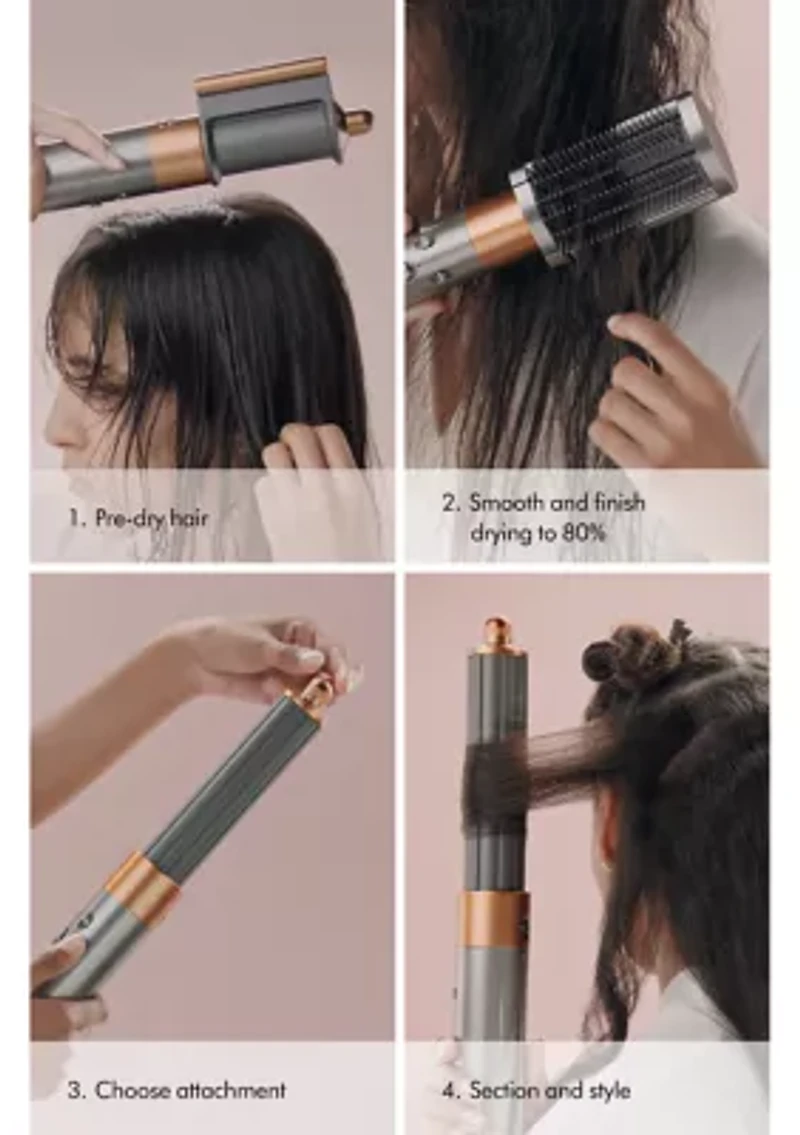 1. Pre-dry hair

2. Smooth and finish drying to 80%

3. Choose attachment

4. Section and style