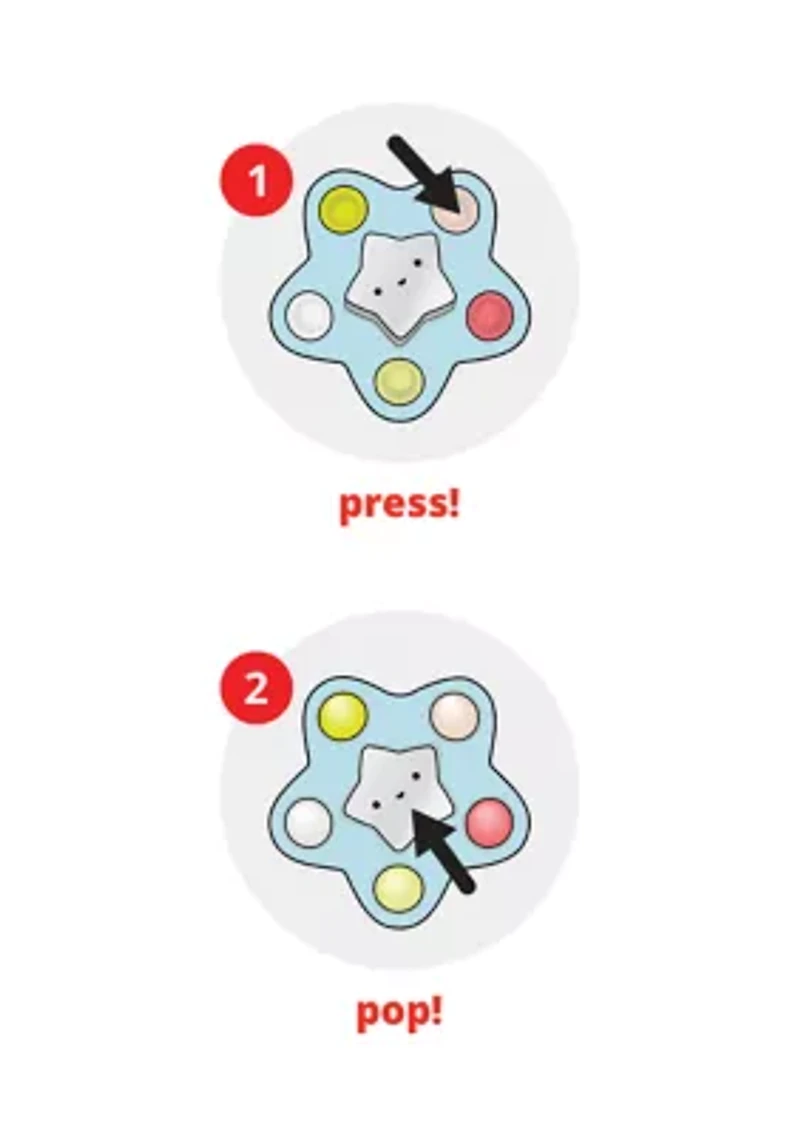 1

press!

2

pop!