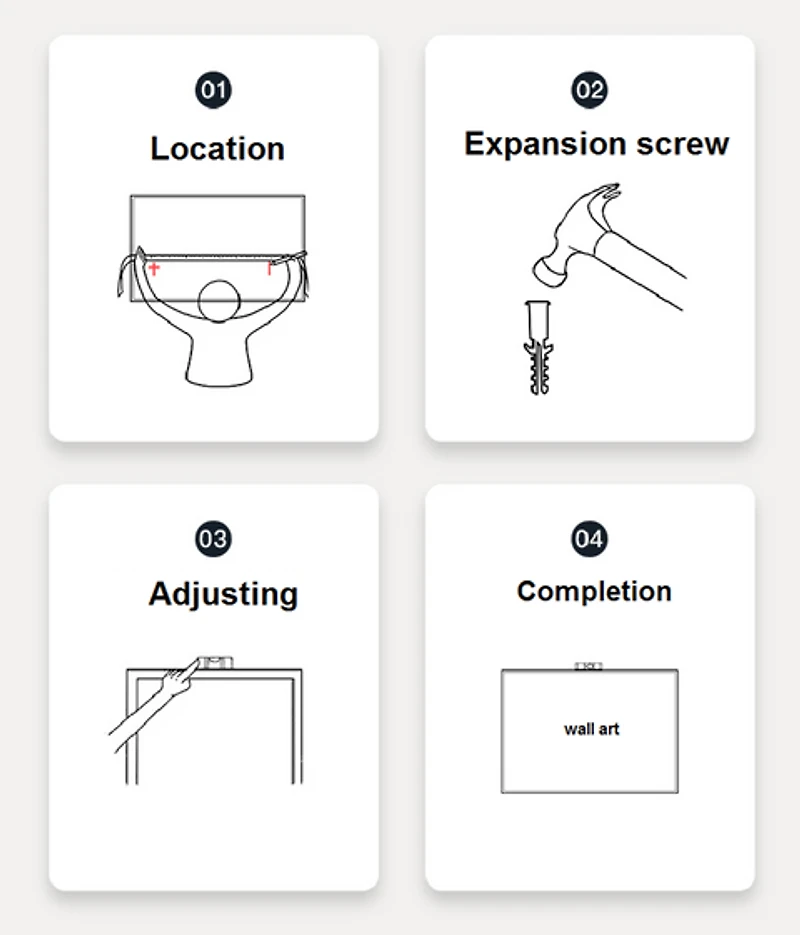 01

Location

02

Expansion screw

03

Adjusting

04

Completion

wall art