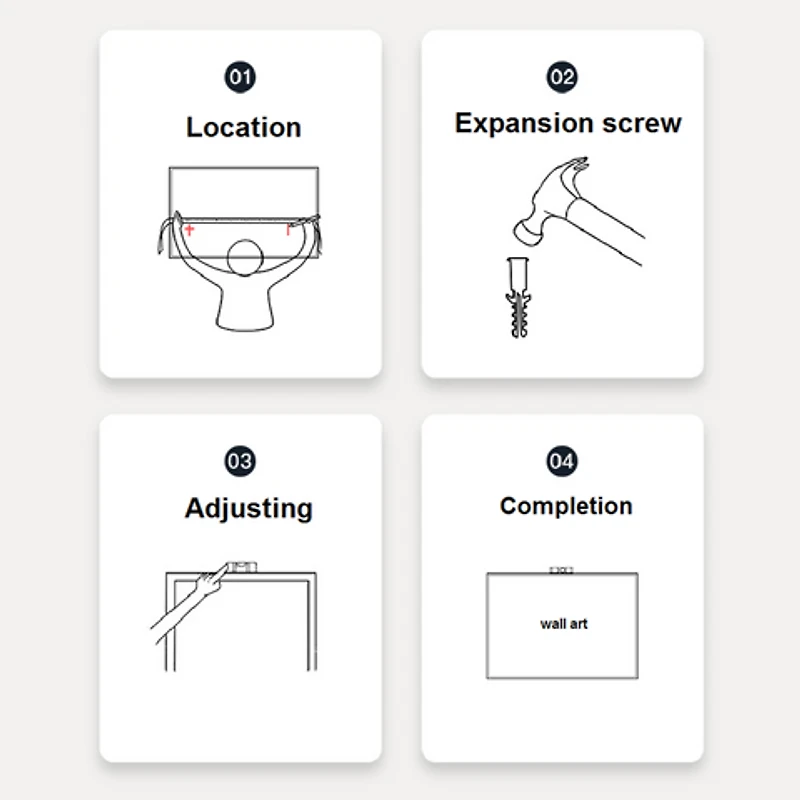 01
Location

02
Expansion screw

03
Adjusting

04
Completion

wall art