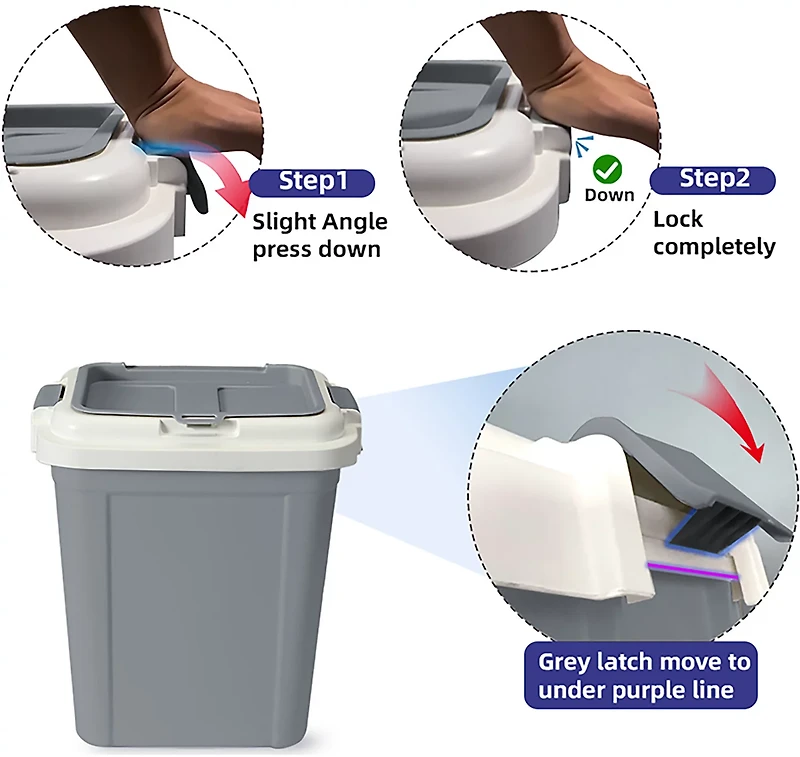 Step1
Slight Angle press down

Down
Step2
Lock completely

Grey latch move to under purple line