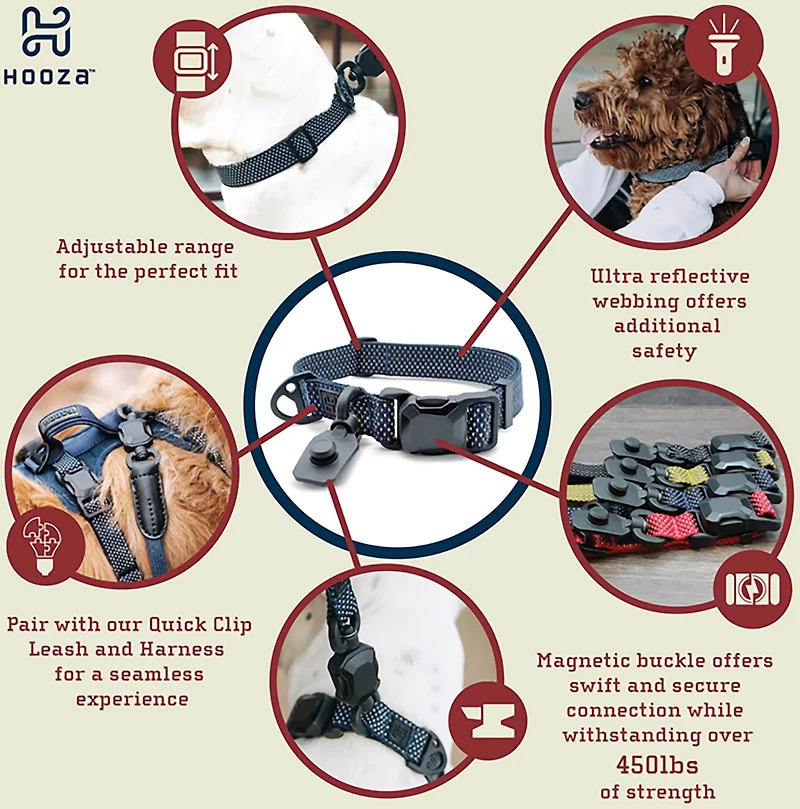 HOOZA™

Adjustable range for the perfect fit

Ultra reflective webbing offers additional safety

Pair with our Quick Clip Leash and Harness for a seamless experience

Magnetic buckle offers swift and secure connection while withstanding over 450lbs of strength