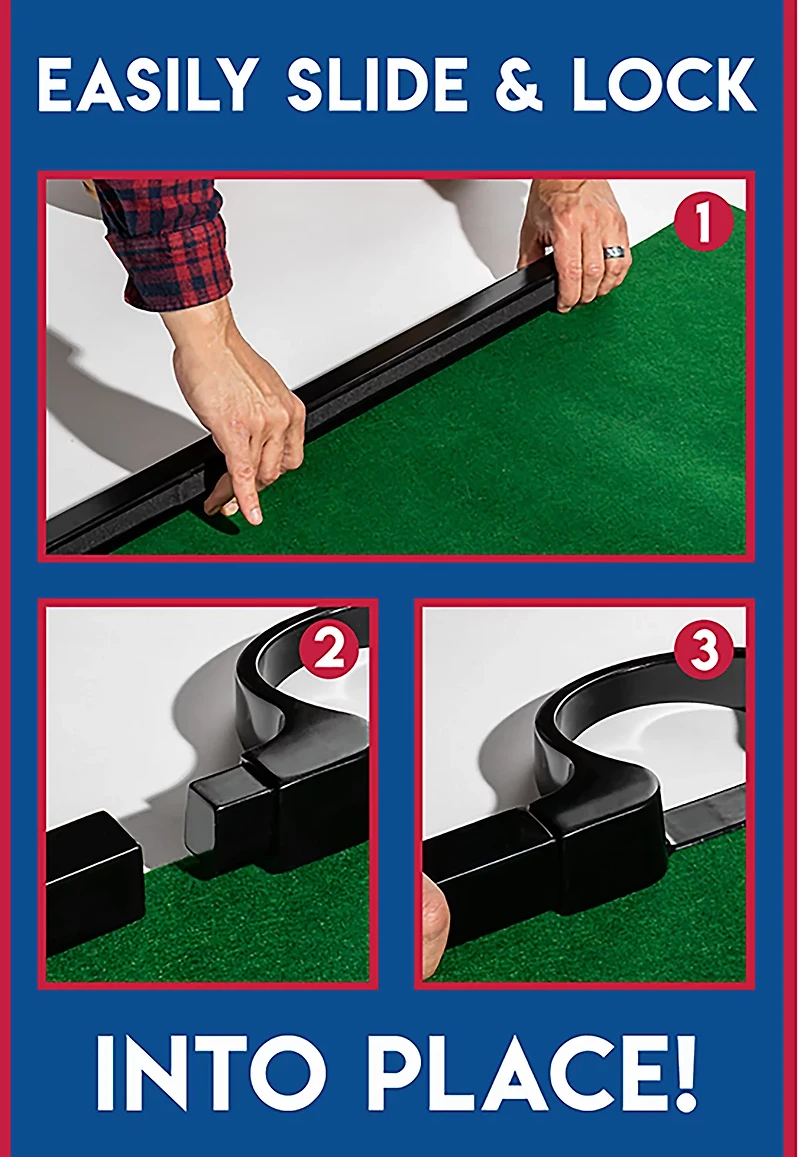 EASILY SLIDE & LOCK

1

2

3

INTO PLACE!