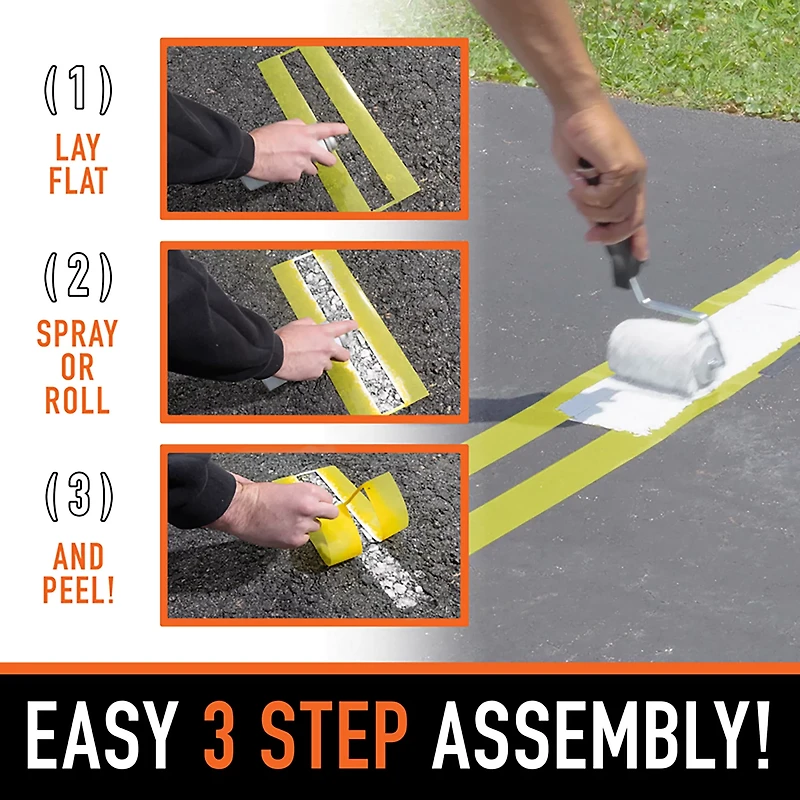 (1)
LAY FLAT

(2)
SPRAY OR ROLL

(3)
AND PEEL!

EASY 3 STEP ASSEMBLY!