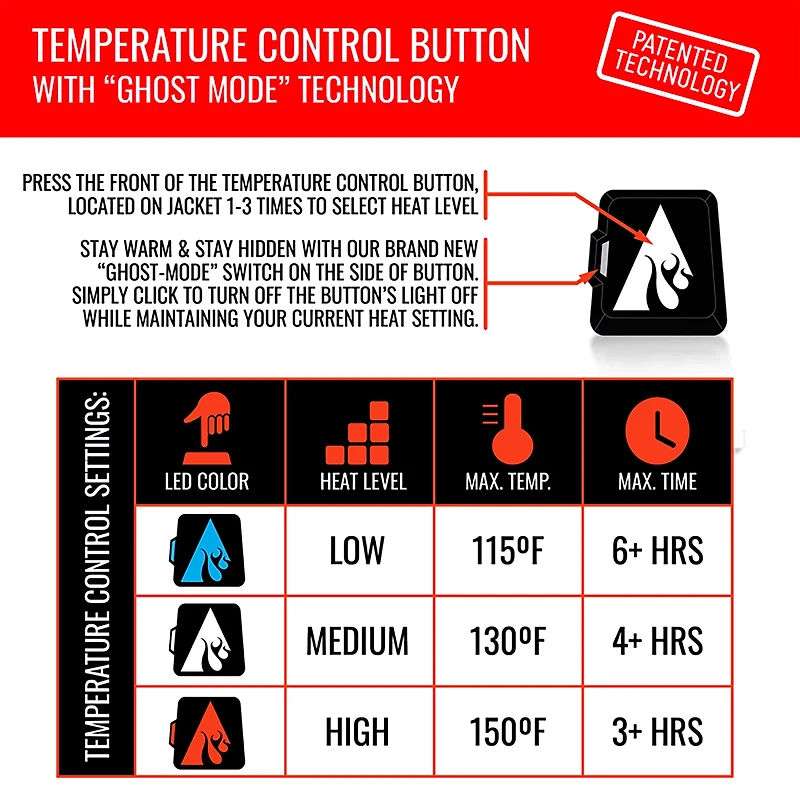 TEMPERATURE CONTROL BUTTON
WITH "GHOST MODE" TECHNOLOGY

PATENTED TECHNOLOGY

PRESS THE FRONT OF THE TEMPERATURE CONTROL BUTTON, LOCATED ON JACKET 1-3 TIMES TO SELECT HEAT LEVEL

STAY WARM & STAY HIDDEN WITH OUR BRAND NEW "GHOST-MODE" SWITCH ON THE SIDE OF BUTTON. SIMPLY CLICK TO TURN OFF THE BUTTON'S LIGHT OFF WHILE MAINTAINING YOUR CURRENT HEAT SETTING.

TEMPERATURE CONTROL SETTINGS:

| LED COLOR | HEAT LEVEL | MAX. TEMP. | MAX. TIME |
|---|---|---|---|
| | LOW | 115ºF | 6+ HRS |
| | MEDIUM | 130ºF | 4+ HRS |
| | HIGH | 150ºF | 3+ HRS |