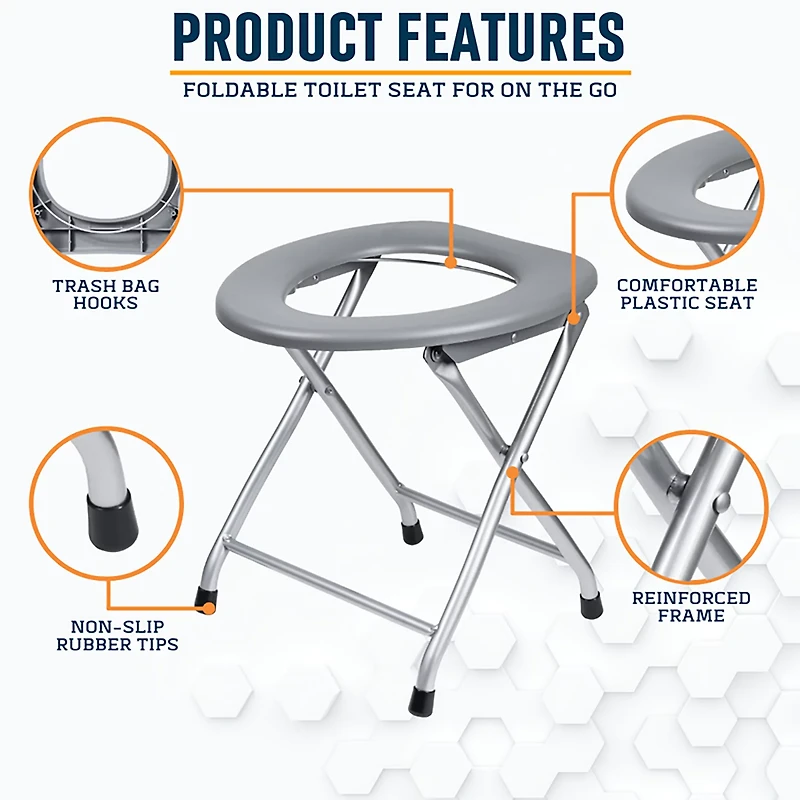 PRODUCT FEATURES

FOLDABLE TOILET SEAT FOR ON THE GO

TRASH BAG HOOKS

COMFORTABLE PLASTIC SEAT

NON-SLIP RUBBER TIPS

REINFORCED FRAME