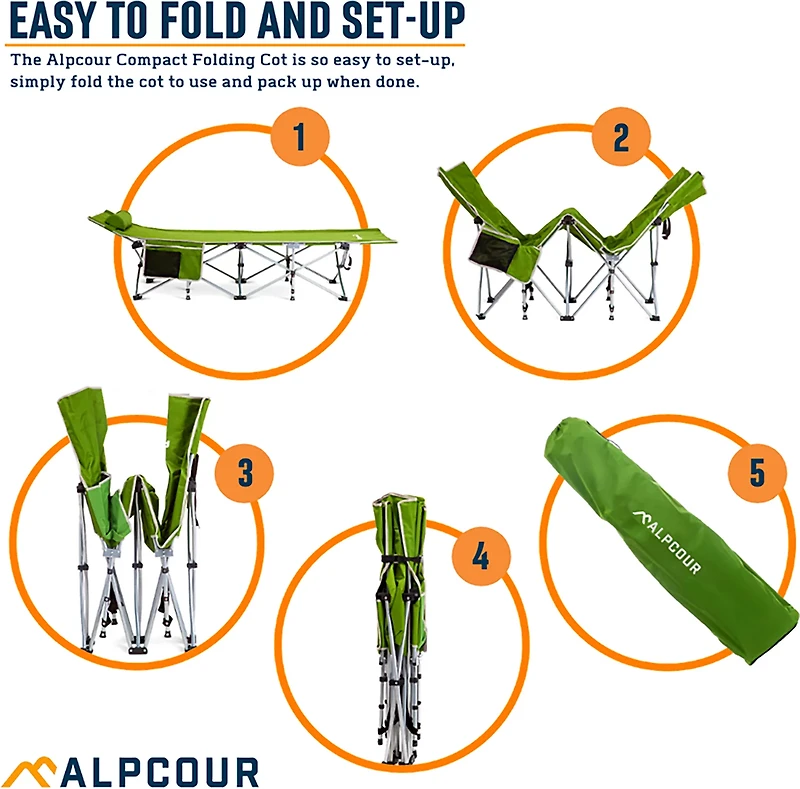 EASY TO FOLD AND SET-UP

The Alpcour Compact Folding Cot is so easy to set-up, simply fold the cot to use and pack up when done.

1

2

3

4

5

ALPCOUR

ALPCOUR