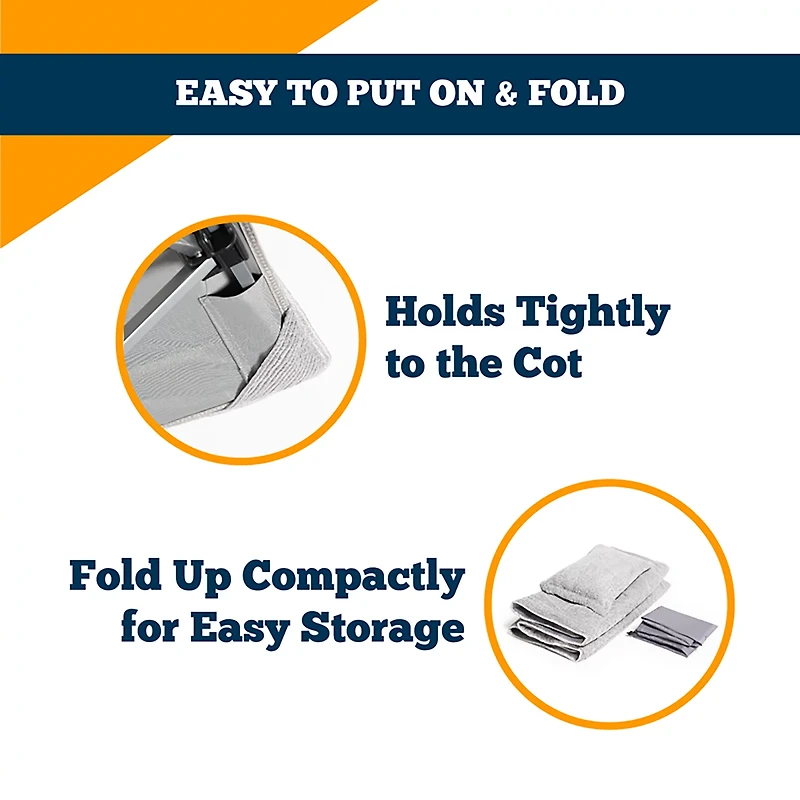 EASY TO PUT ON & FOLD

Holds Tightly to the Cot

Fold Up Compactly for Easy Storage