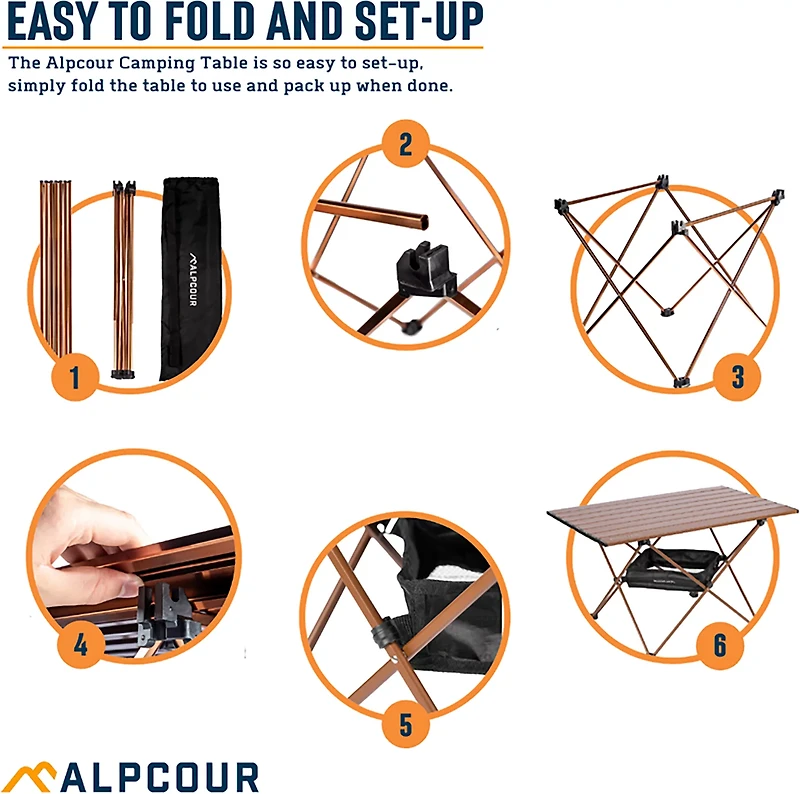 EASY TO FOLD AND SET-UP

The Alpcour Camping Table is so easy to set-up, simply fold the table to use and pack up when done.

ALPCOUR

1

2

3

4

5

6

ALPCOUR