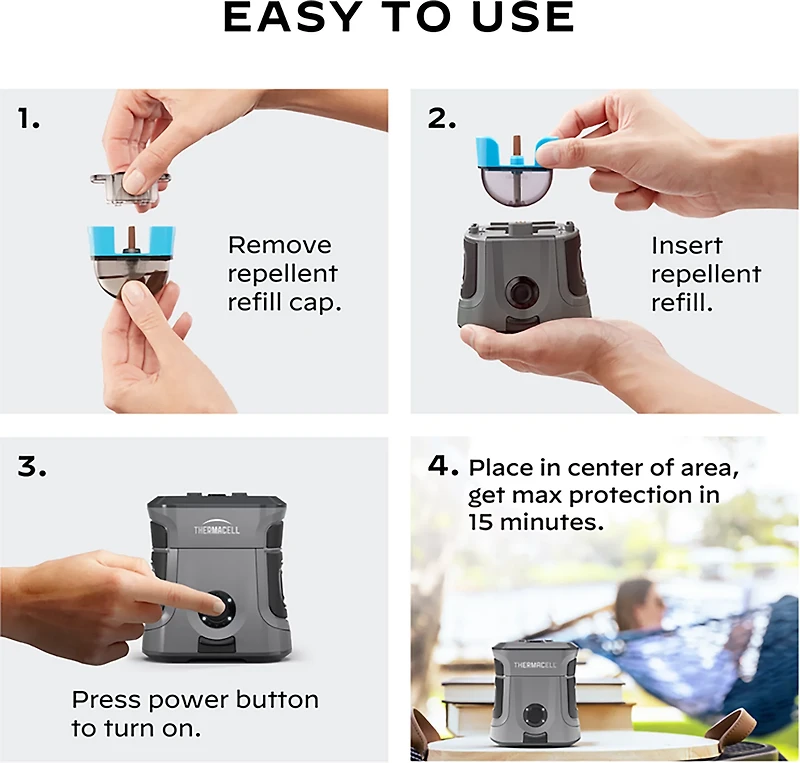 EASY TO USE

1.

Remove repellent refill cap.

2.

Insert repellent refill.

3.

THERMACELL

Press power button to turn on.

4. Place in center of area, get max protection in 15 minutes.

THERMACELL