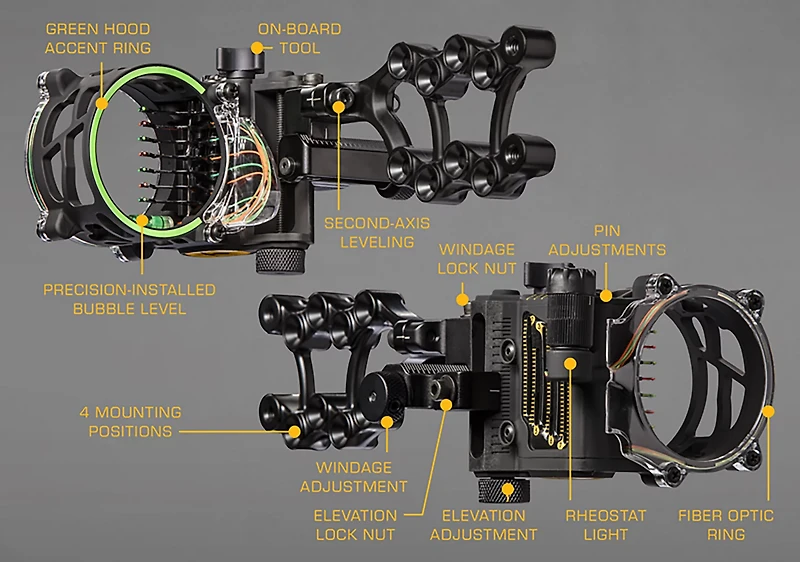 GREEN HOOD ACCENT RING

ON-BOARD TOOL

SECOND-AXIS LEVELING

PRECISION-INSTALLED BUBBLE LEVEL

WINDAGE LOCK NUT

PIN ADJUSTMENTS

4 MOUNTING POSITIONS

WINDAGE ADJUSTMENT

ELEVATION LOCK NUT

ELEVATION ADJUSTMENT

RHEOSTAT LIGHT

FIBER OPTIC RING