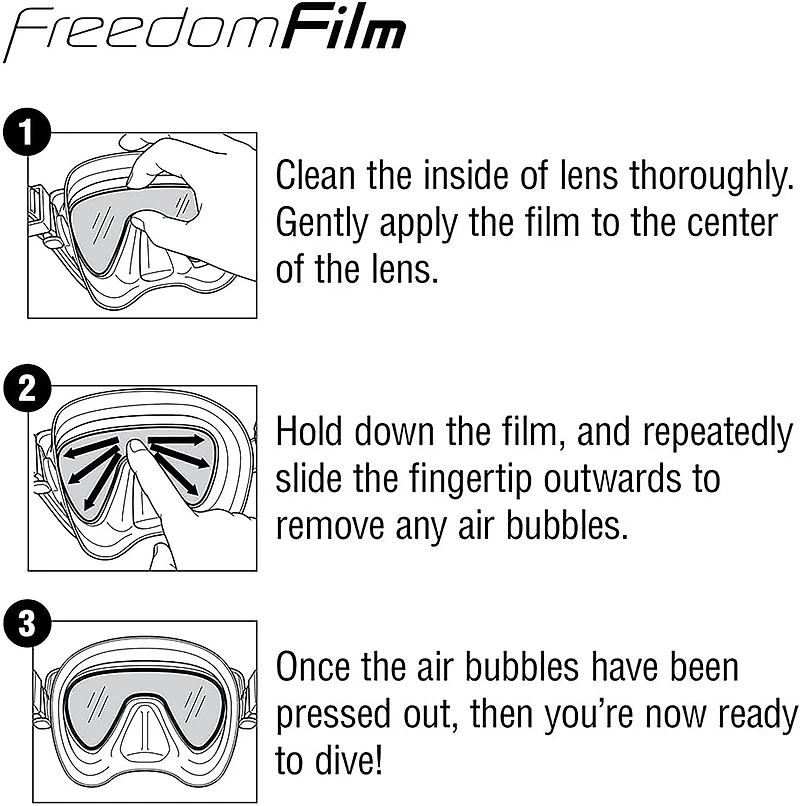 FreedomFilm

1

Clean the inside of lens thoroughly. Gently apply the film to the center of the lens.

2

Hold down the film, and repeatedly slide the fingertip outwards to remove any air bubbles.

3

Once the air bubbles have been pressed out, then you're now ready to dive!