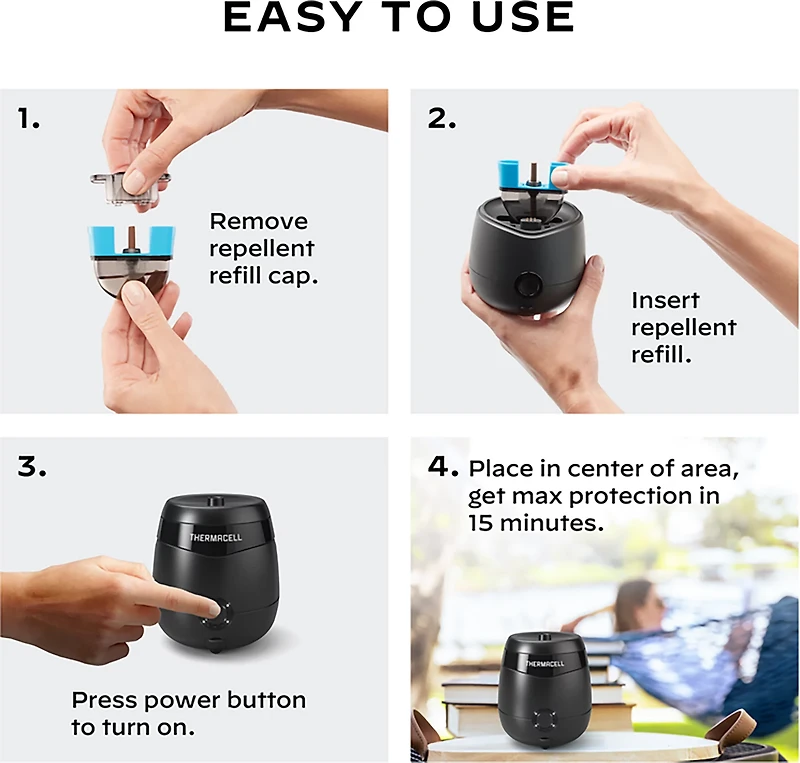 EASY TO USE

1.

Remove repellent refill cap.

2.

Insert repellent refill.

3.

THERMACELL

Press power button to turn on.

4. Place in center of area, get max protection in 15 minutes.

THERMACELL