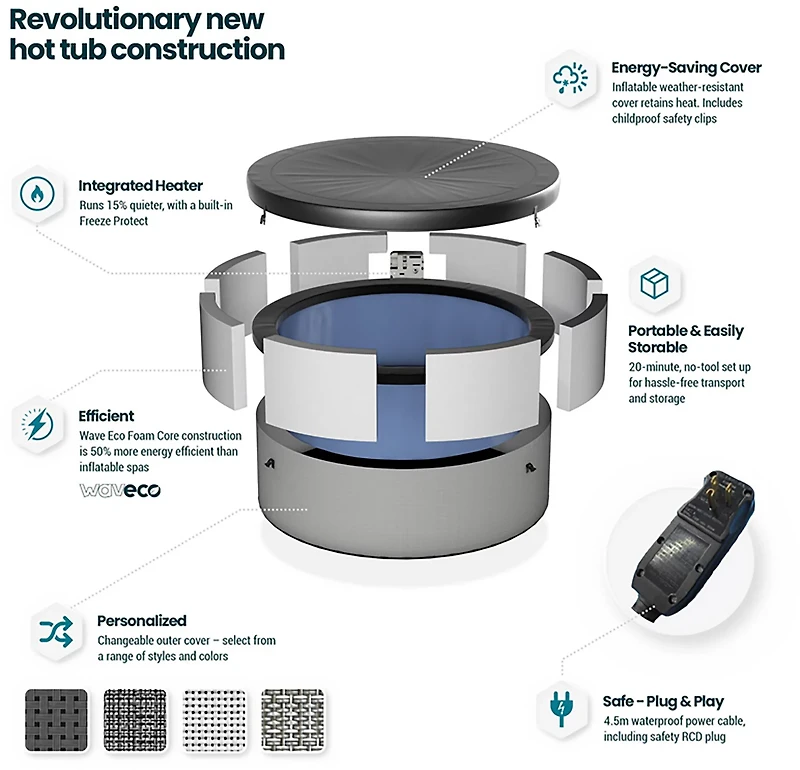 Revolutionary new hot tub construction

Energy-Saving Cover
Inflatable weather-resistant cover retains heat. Includes childproof safety clips

Integrated Heater
Runs 15% quieter, with a built-in Freeze Protect

Portable & Easily Storable
20-minute, no-tool set up for hassle-free transport and storage

Efficient
Wave Eco Foam Core construction is 50% more energy efficient than inflatable spas

waveco

Personalized
Changeable outer cover – select from a range of styles and colors

Safe - Plug & Play
4.5m waterproof power cable, including safety RCD plug