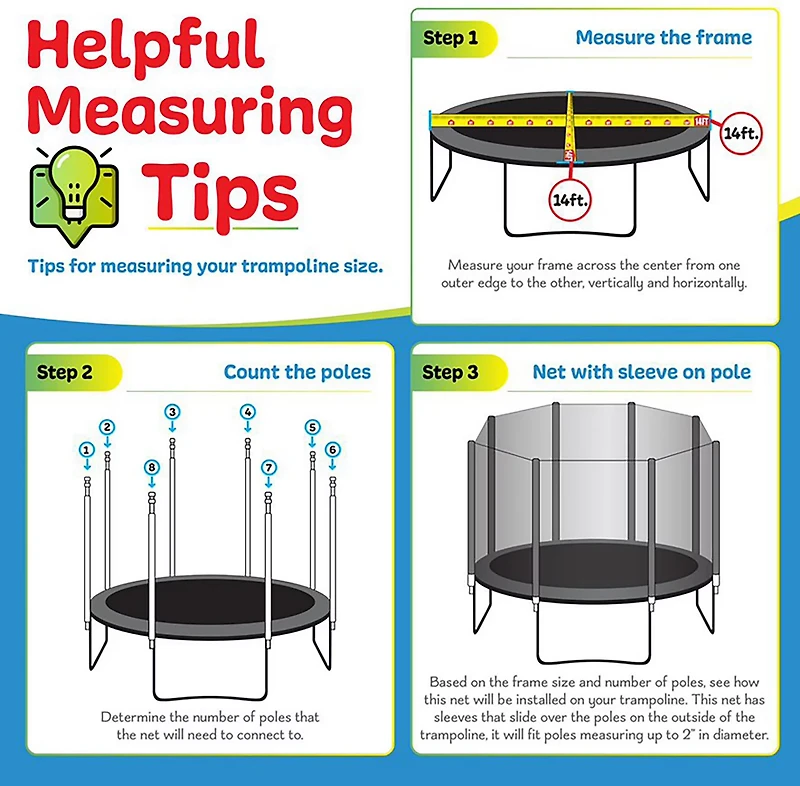 Helpful Measuring Tips

Tips for measuring your trampoline size.

Step 1
Measure the frame

14FT
14ft.
14FT
14ft.

Measure your frame across the center from one outer edge to the other, vertically and horizontally.

Step 2
Count the poles

1 2 3 4 5 6 7 8

Determine the number of poles that the net will need to connect to.

Step 3
Net with sleeve on pole

Based on the frame size and number of poles, see how this net will be installed on your trampoline. This net has sleeves that slide over the poles on the outside of the trampoline, it will fit poles measuring up to 2" in diameter.